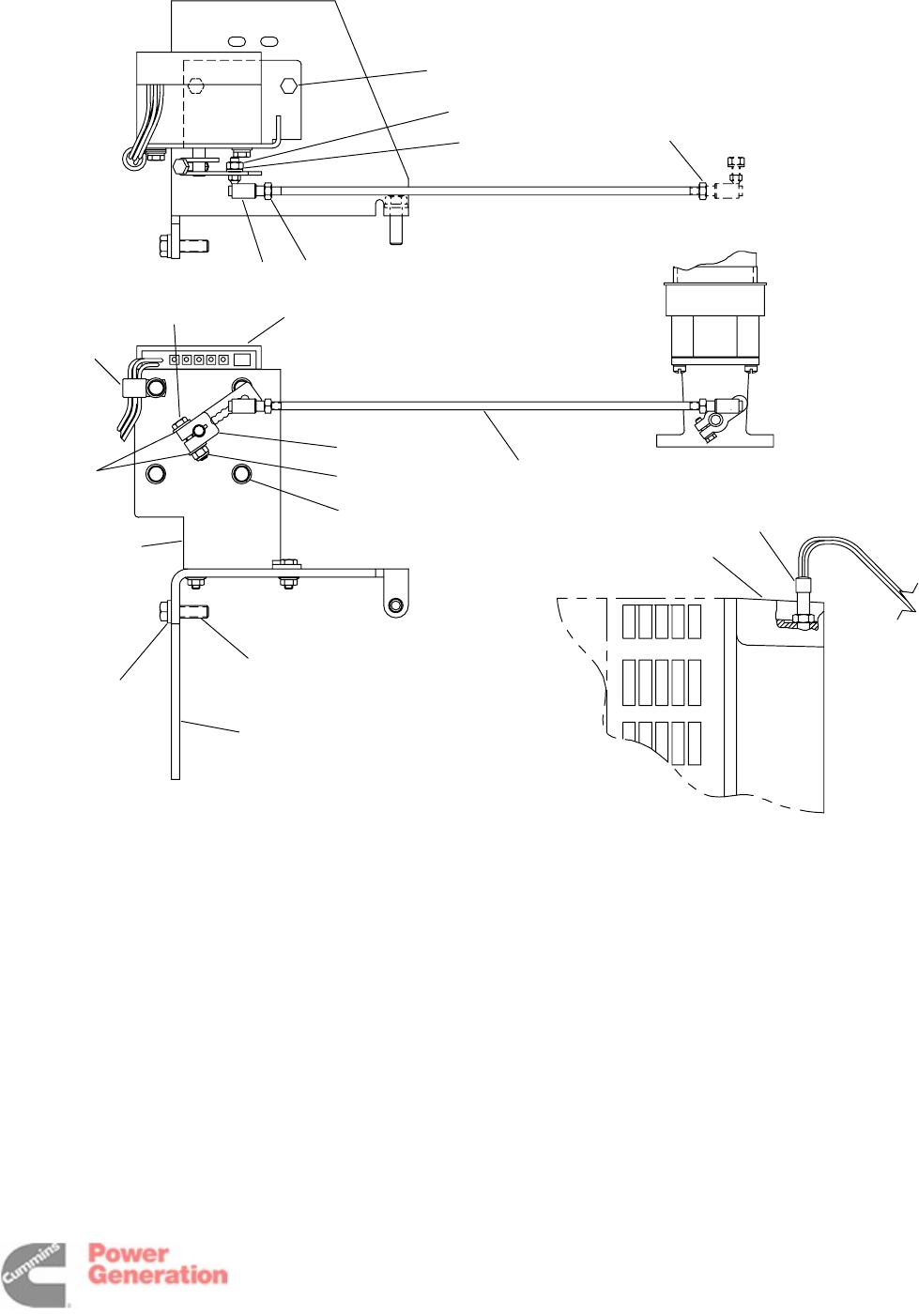 Cummins

Power
Generation