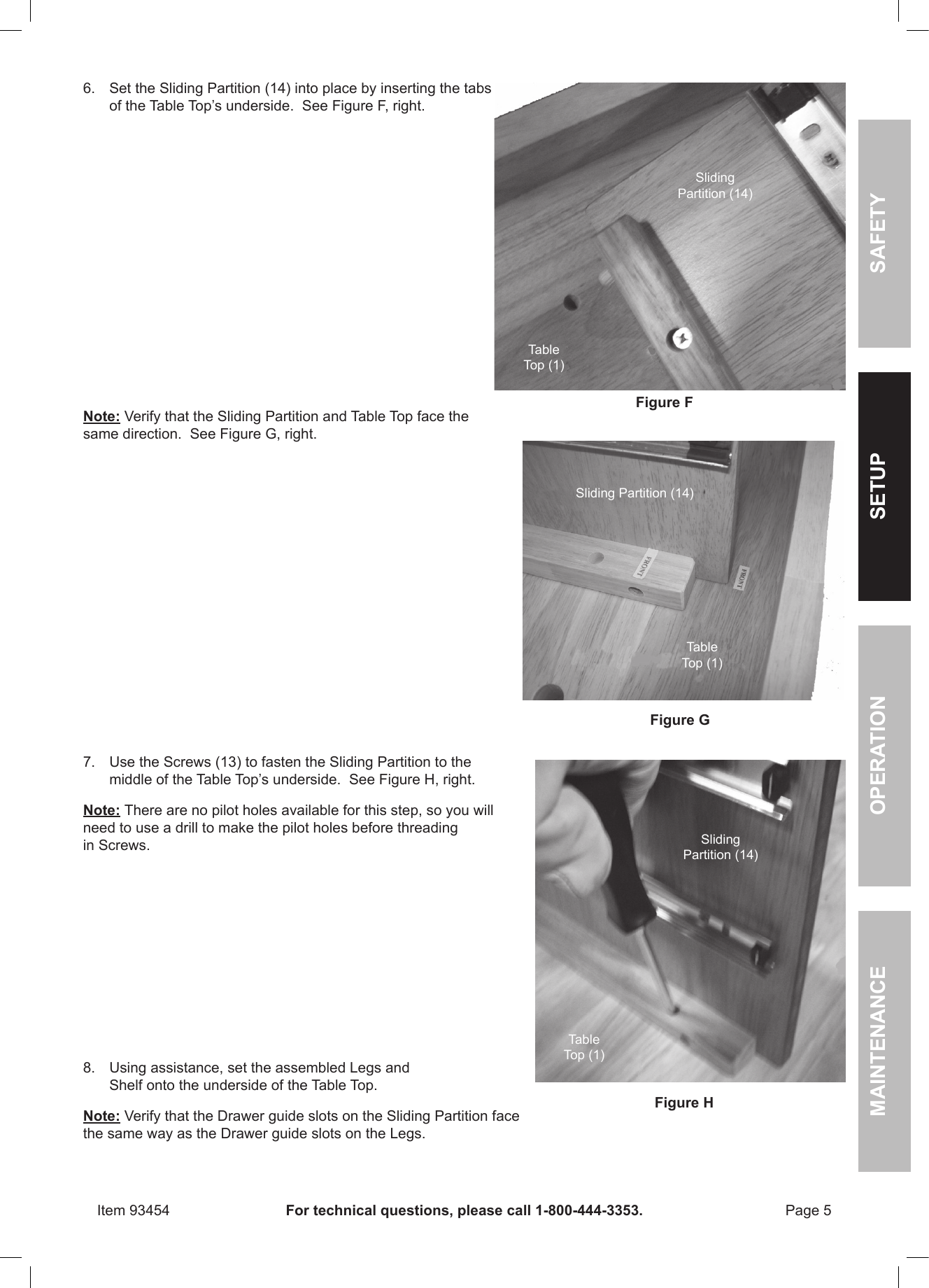 6. Set the Sliding Partition (14) into place by inserting the tabs of the Table Top's underside. See Figure F, right.

Sliding Partition (14)

Table Top (1)

Figure F

Note: Verify that the Sliding Partition and Table Top face the same direction. See Figure G, right.

Sliding Partition (14)

FRONT

FRONT

Table Top (1)

Figure G

7. Use the Screws (13) to fasten the Sliding Partition to the middle of the Table Top's underside. See Figure H, right.

Note: There are no pilot holes available for this step, so you will need to use a drill to make the pilot holes before threading in Screws.

Sliding Partition (14)

Table Top (1)

Figure H

8. Using assistance, set the assembled Legs and Shelf onto the underside of the Table Top.

Note: Verify that the Drawer guide slots on the Sliding Partition face the same way as the Drawer guide slots on the Legs.

SAFETY

SETUP

OPERATION

MAINTENANCE

Item 93454 For technical questions, please call 1-800-444-3353. Page 5