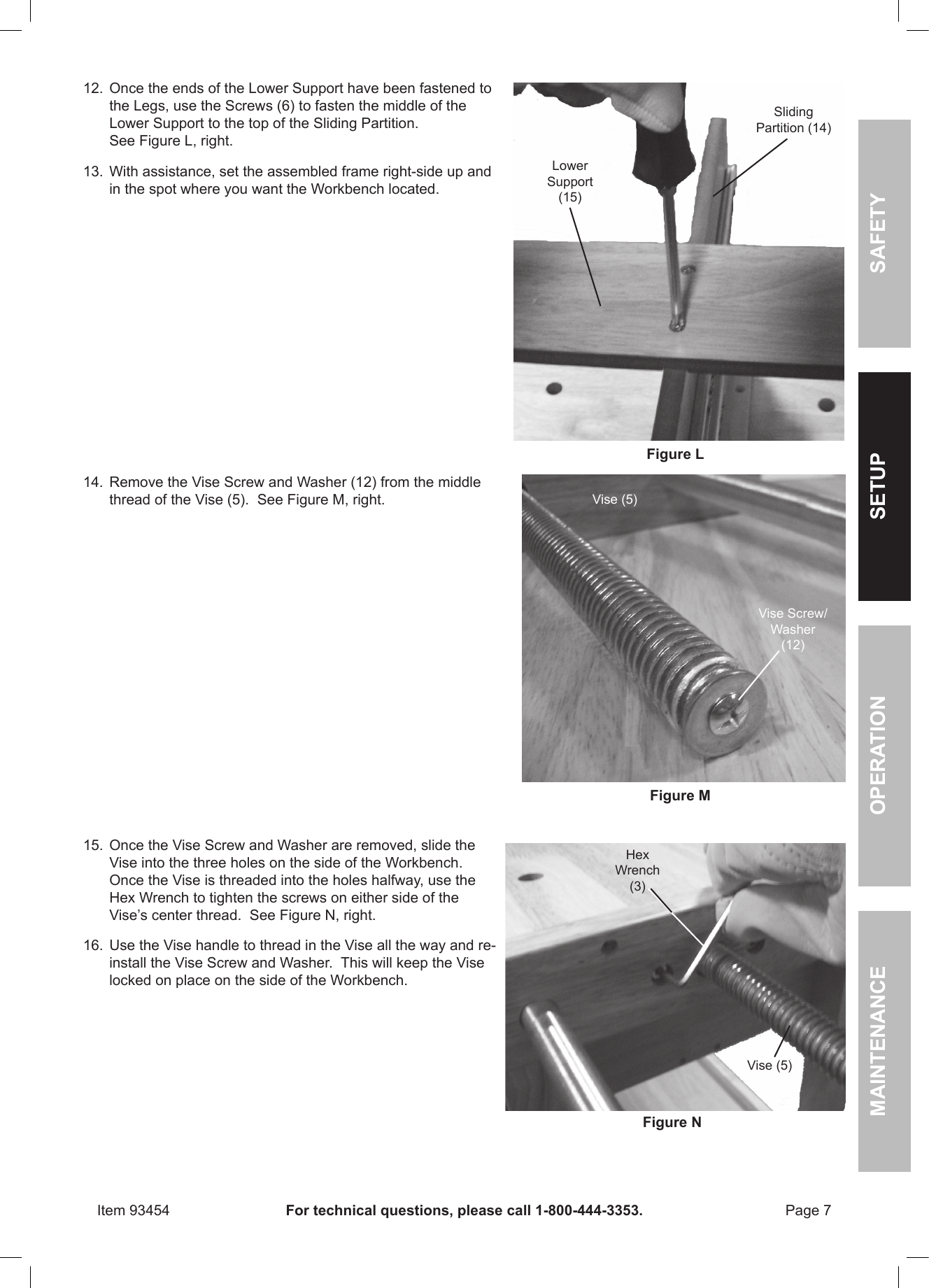 12. Once the ends of the Lower Support have been fastened to the Legs, use the Screws (6) to fasten the middle of the Lower Support to the top of the Sliding Partition. See Figure L, right.

13. With assistance, set the assembled frame right-side up and in the spot where you want the Workbench located.

Sliding Partition (14)

Lower Support (15)

Figure L

14. Remove the Vise Screw and Washer (12) from the middle thread of the Vise (5). See Figure M, right.

Vise (5)

Vise Screw/ Washer (12)

Figure M

15. Once the Vise Screw and Washer are removed, slide the Vise into the three holes on the side of the Workbench. Once the Vise is threaded into the holes halfway, use the Hex Wrench to tighten the screws on either side of the Vise's center thread. See Figure N, right.

16. Use the Vise handle to thread in the Vise all the way and re-install the Vise Screw and Washer. This will keep the Vise locked on place on the side of the Workbench.

Hex Wrench (3)

Vise (5)

Figure N

SAFETY

SETUP

OPERATION

MAINTENANCE

Item 93454

For technical questions, please call 1-800-444-3353.

Page 7