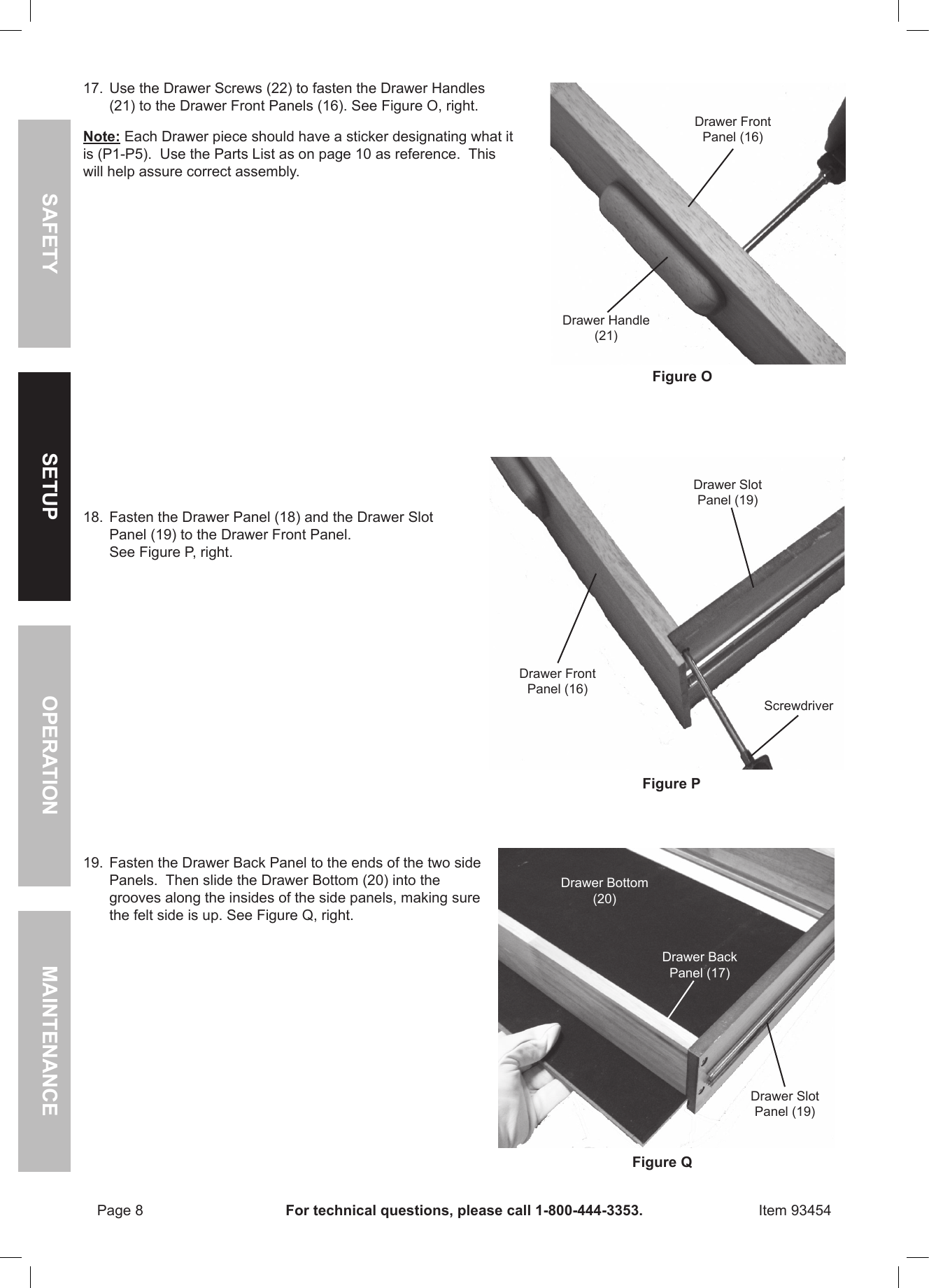 SAFETY

SETUP

OPERATION

MAINTENANCE

17. Use the Drawer Screws (22) to fasten the Drawer Handles (21) to the Drawer Front Panels (16). See Figure O, right.

Note: Each Drawer piece should have a sticker designating what it is (P1-P5). Use the Parts List as on page 10 as reference. This will help assure correct assembly.

Drawer Front Panel (16)

Drawer Handle (21)

Figure O

18. Fasten the Drawer Panel (18) and the Drawer Slot Panel (19) to the Drawer Front Panel. See Figure P, right.

Drawer Slot Panel (19)

Drawer Front Panel (16)

Screwdriver

Figure P

19. Fasten the Drawer Back Panel to the ends of the two side Panels. Then slide the Drawer Bottom (20) into the grooves along the insides of the side panels, making sure the felt side is up. See Figure Q, right.

Drawer Bottom (20)

Drawer Back Panel (17)

Drawer Slot Panel (19)

Figure Q

Page 8 For technical questions, please call 1-800-444-3353. Item 93454