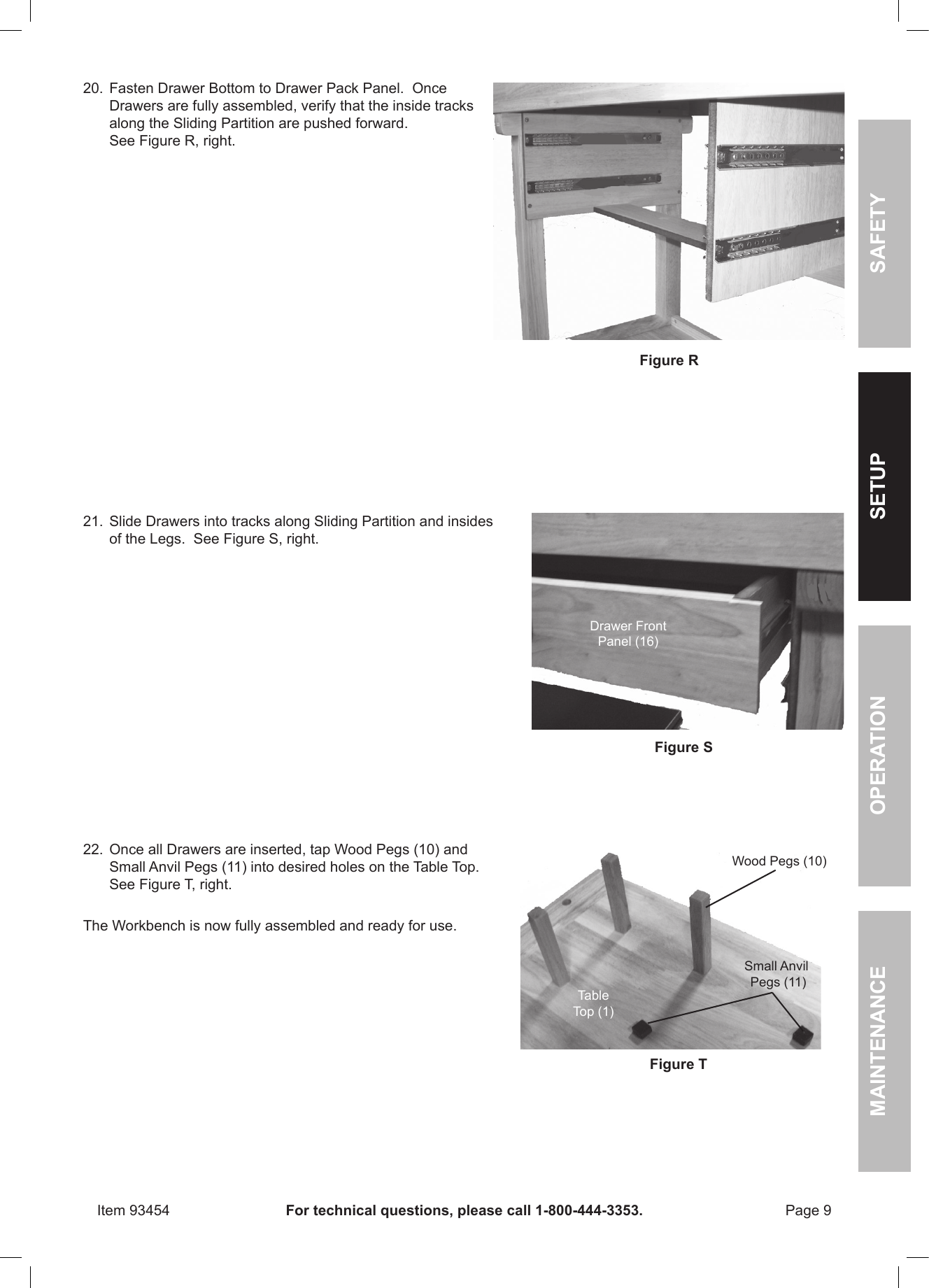 20. Fasten Drawer Bottom to Drawer Pack Panel. Once Drawers are fully assembled, verify that the inside tracks along the Sliding Partition are pushed forward. See Figure R, right.

Figure R

21. Slide Drawers into tracks along Sliding Partition and insides of the Legs. See Figure S, right.

Drawer Front Panel (16)

Figure S

22. Once all Drawers are inserted, tap Wood Pegs (10) and Small Anvil Pegs (11) into desired holes on the Table Top. See Figure T, right.

The Workbench is now fully assembled and ready for use.

Wood Pegs (10)

Small Anvil Pegs (11)

Table Top (1)

Figure T

SAFETY

SETUP

OPERATION

MAINTENANCE

Item 93454

For technical questions, please call 1-800-444-3353.

Page 9