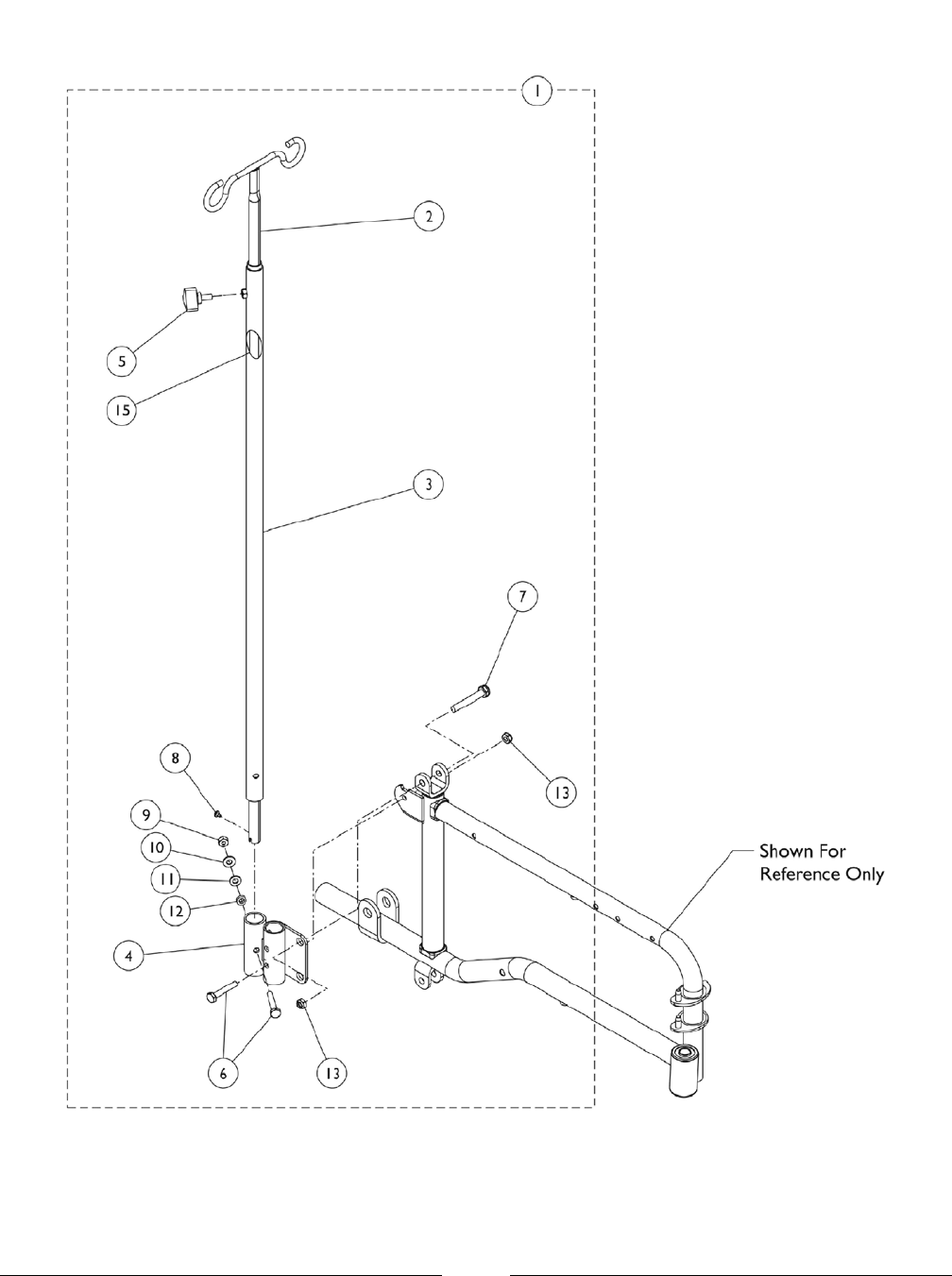 1
2
5
15
3
7
8
13
9
10
11
12
4
6
13
Shown For Reference Only