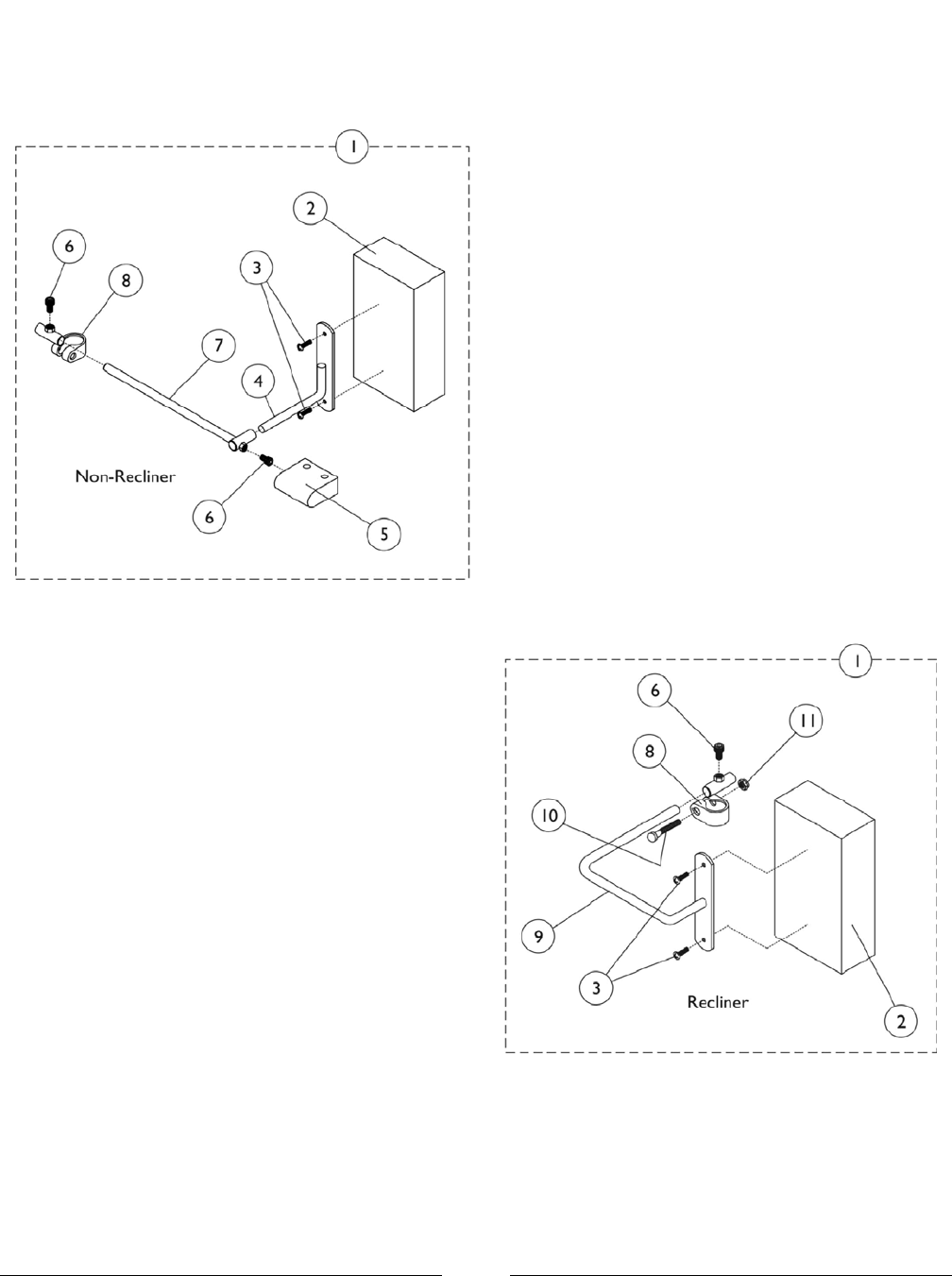 1
2
6
8
3
7
4
Non-Recliner
6
5

1
6
11
8
10
9
3
Recliner
2