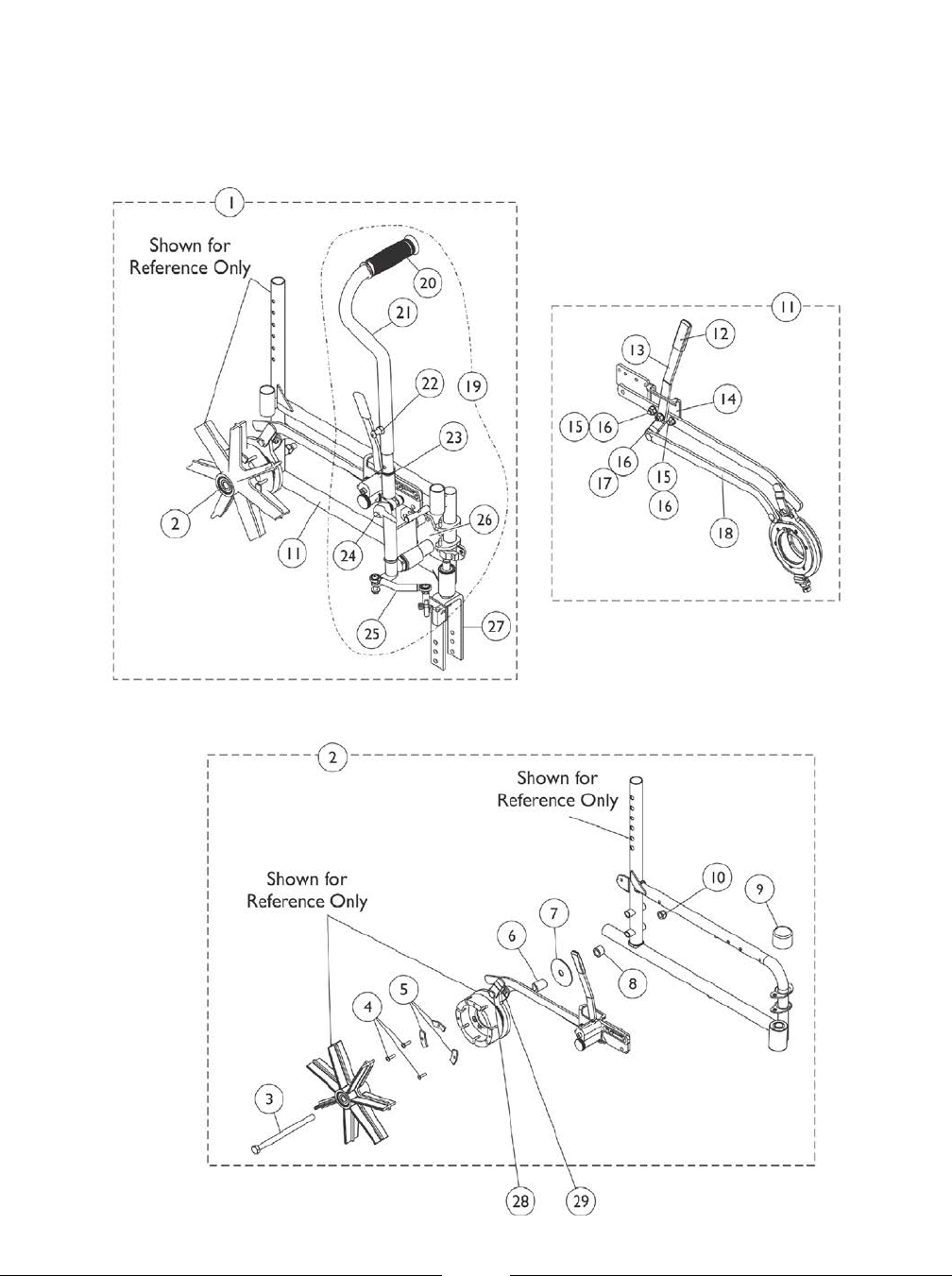 1

Shown for Reference Only

20

21

22

19

23

2

11

24

26

25

27

11

12

13

14

15

16

16

17

15

16

18

2

Shown for Reference Only

Shown for Reference Only

10

9

7

6

8

5

4

3

28

29