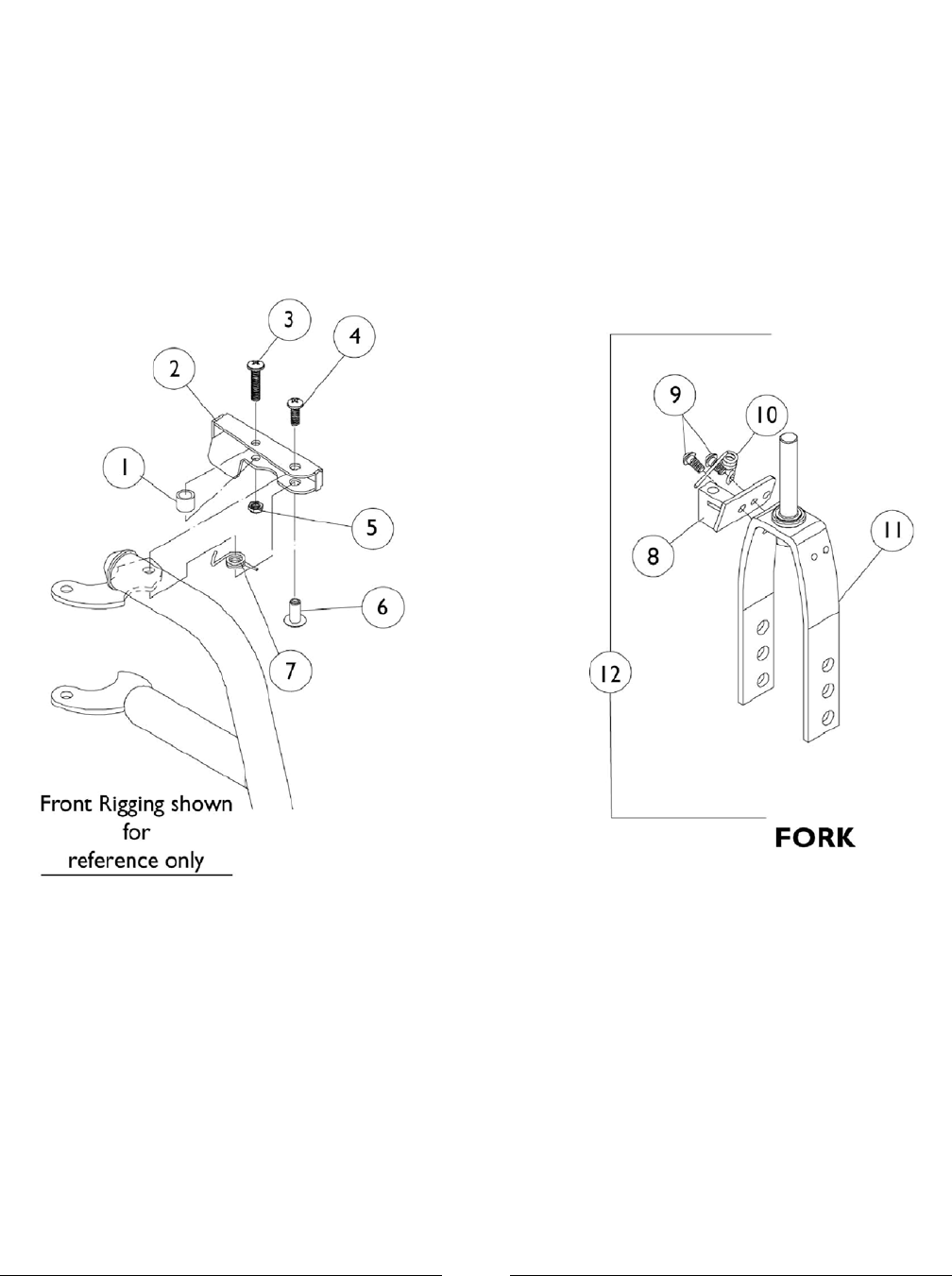 3
4
2
1
5
6
7
Front Rigging shown for reference only

9
10
8
11
12
FORK