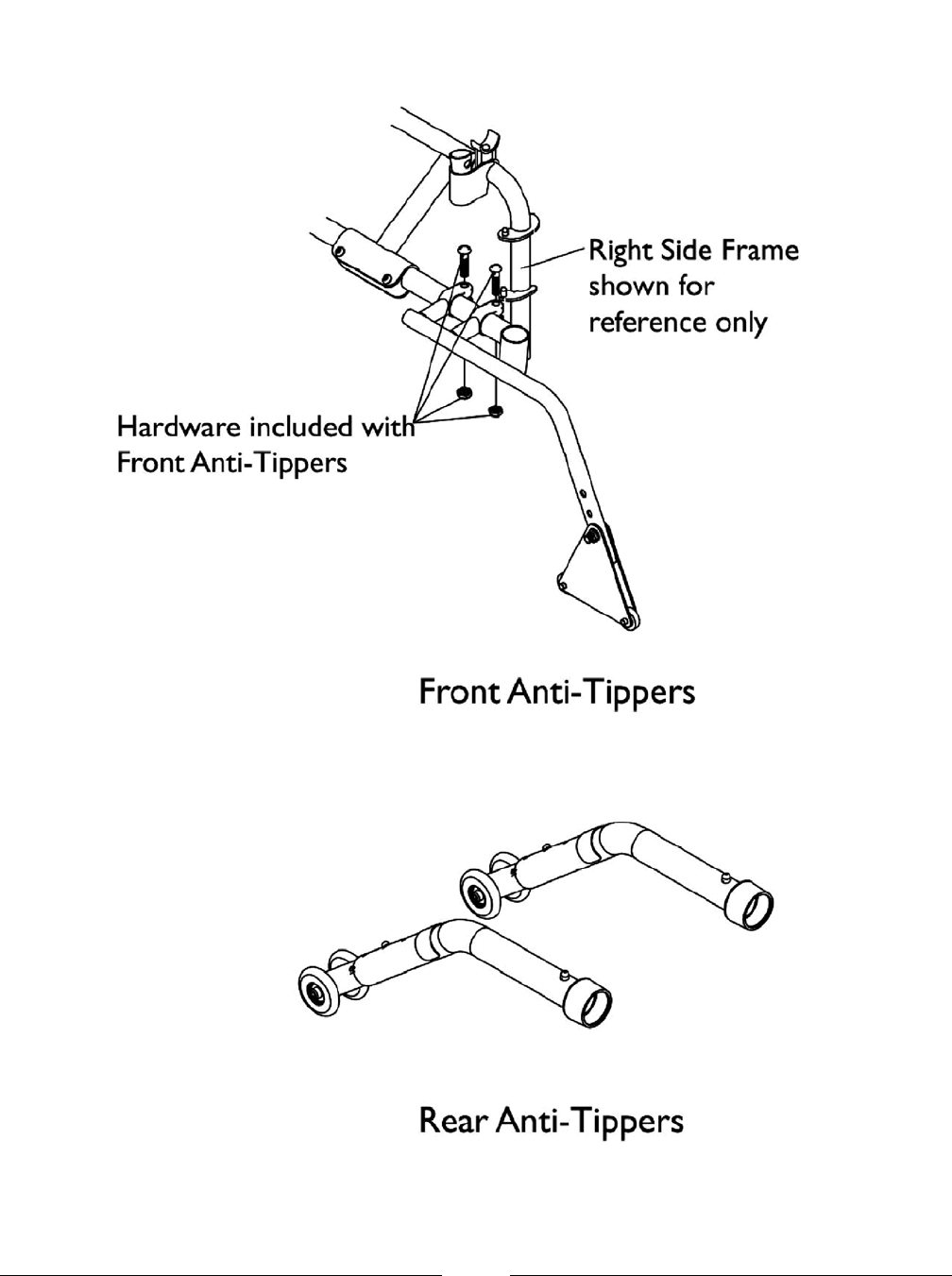 Right Side Frame shown for reference only

Hardware included with Front Anti-Tippers

Front Anti-Tippers

Rear Anti-Tippers