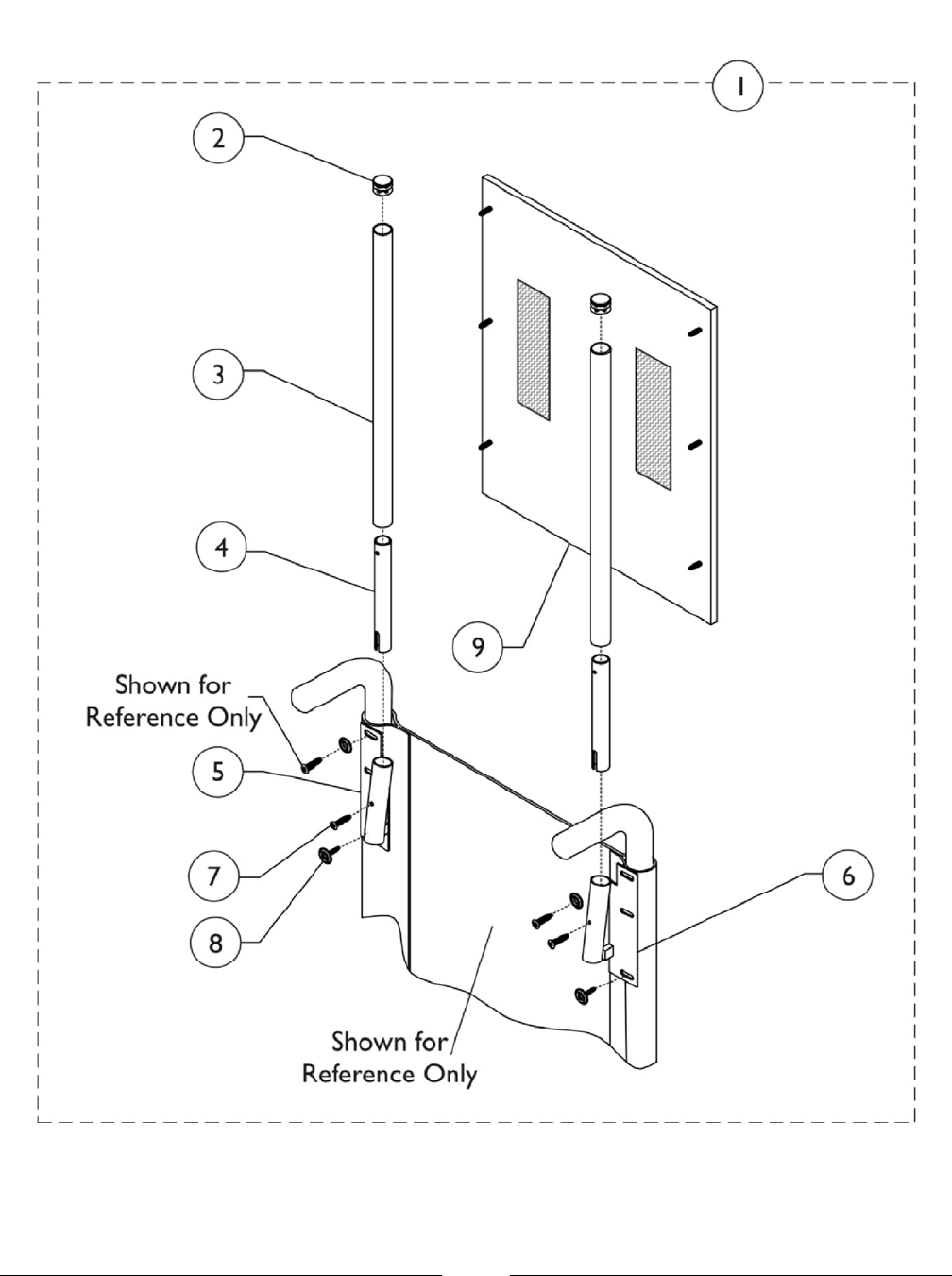 1

2

3

4

9

Shown for Reference Only

5

7

8

6

Shown for Reference Only