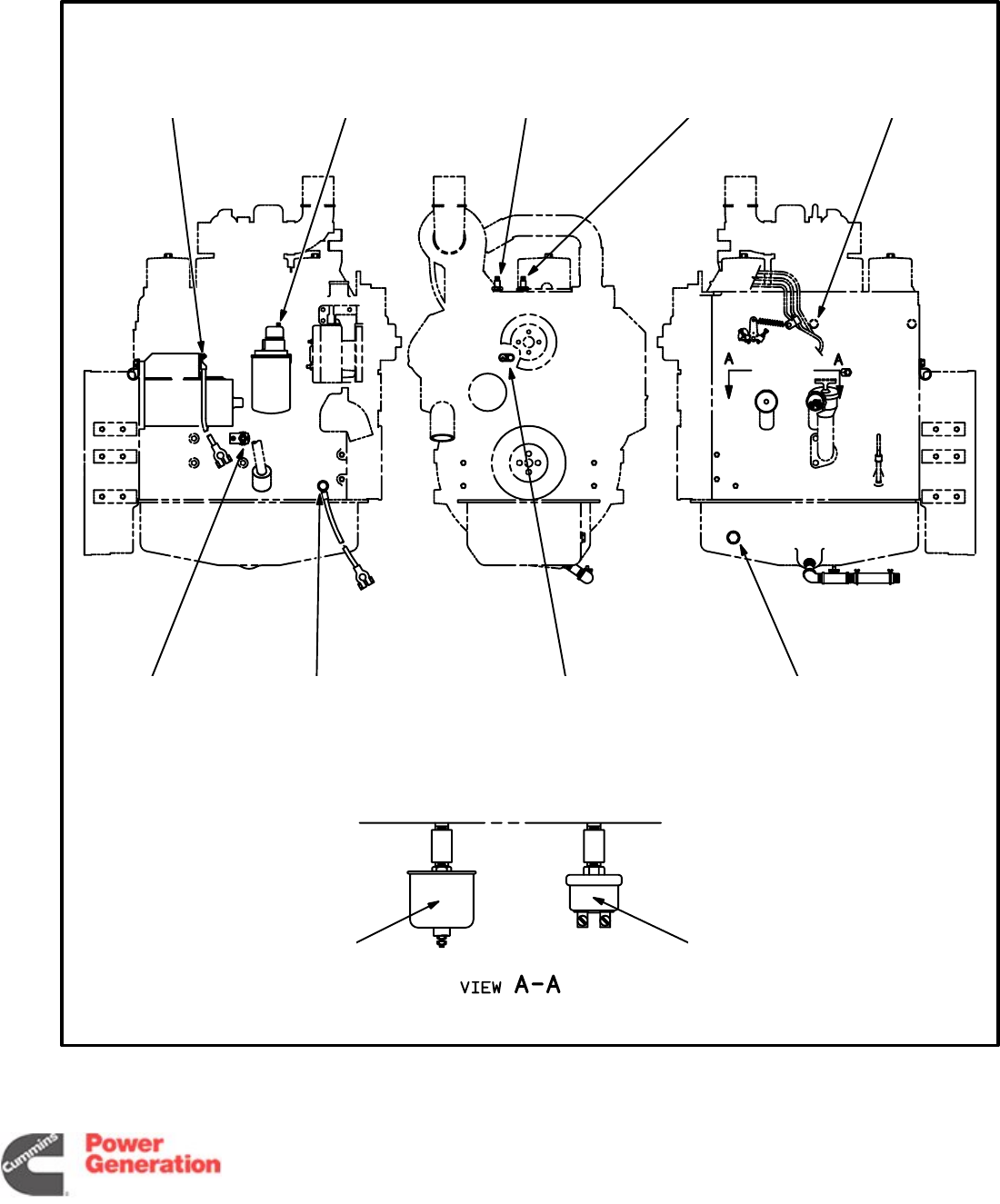 A
A
VIEW A-A

Cummins
Power Generation