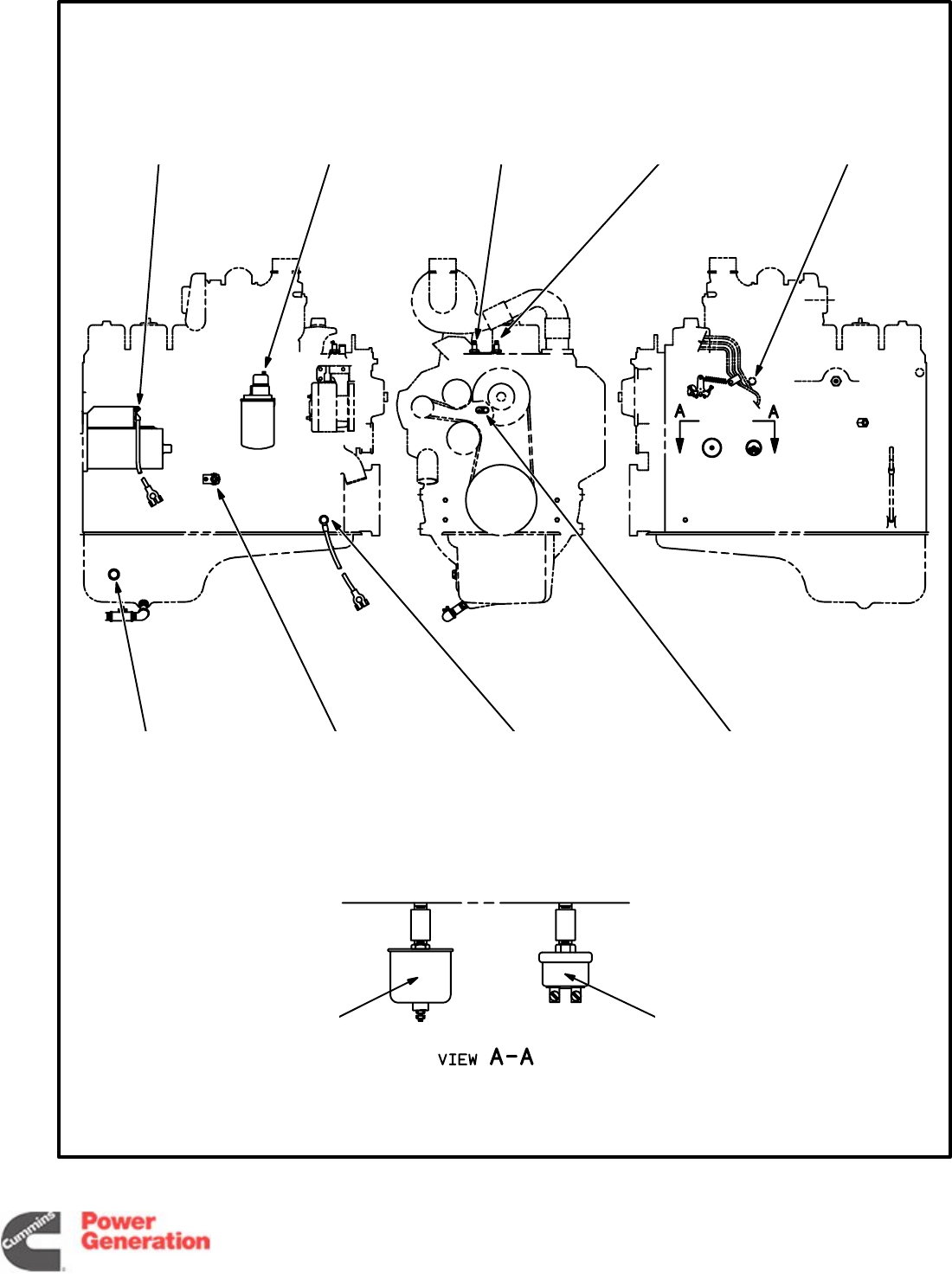 A
A
VIEW A-A

Cummins
Power
Generation