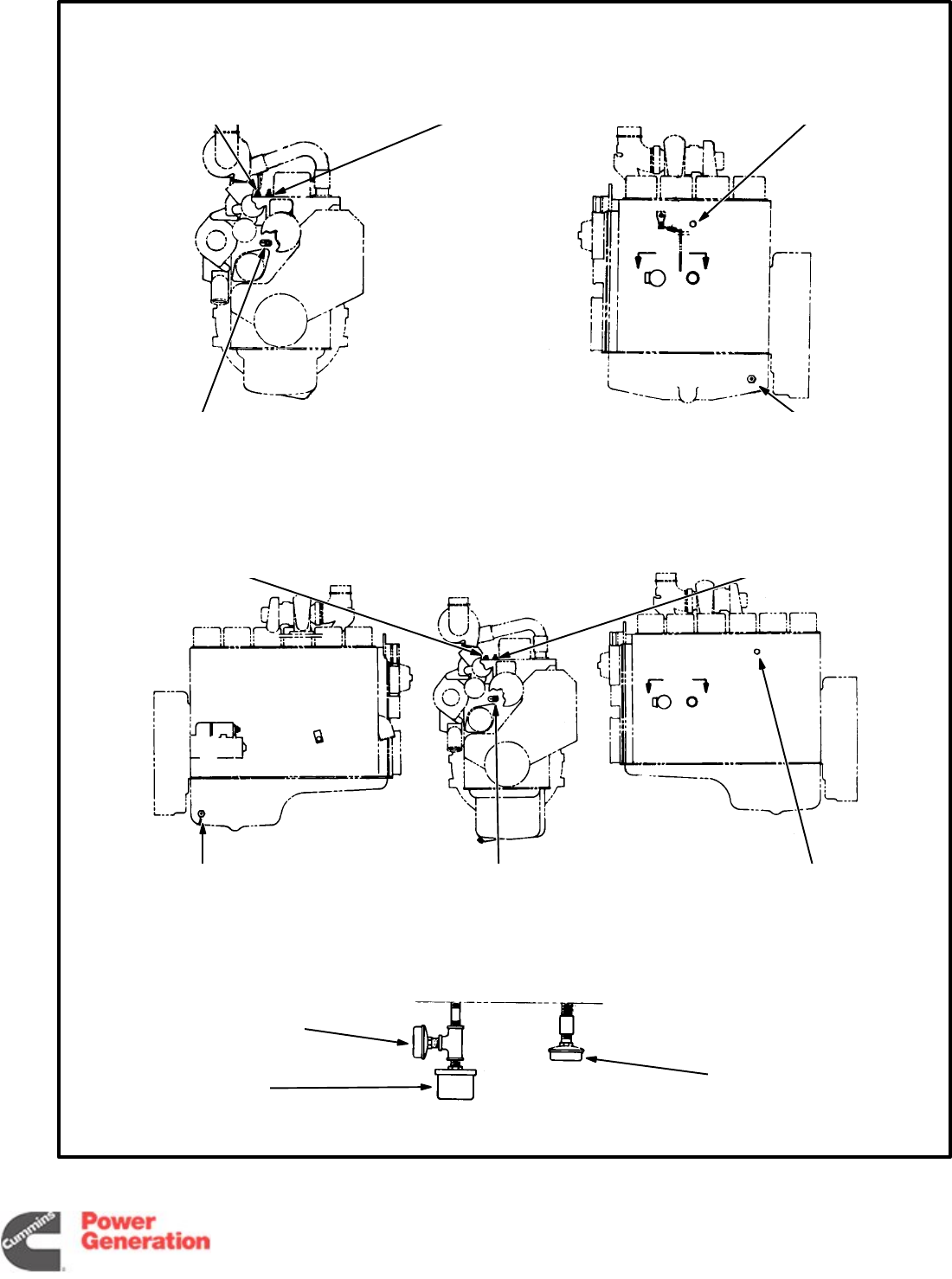 Cummins
Power Generation