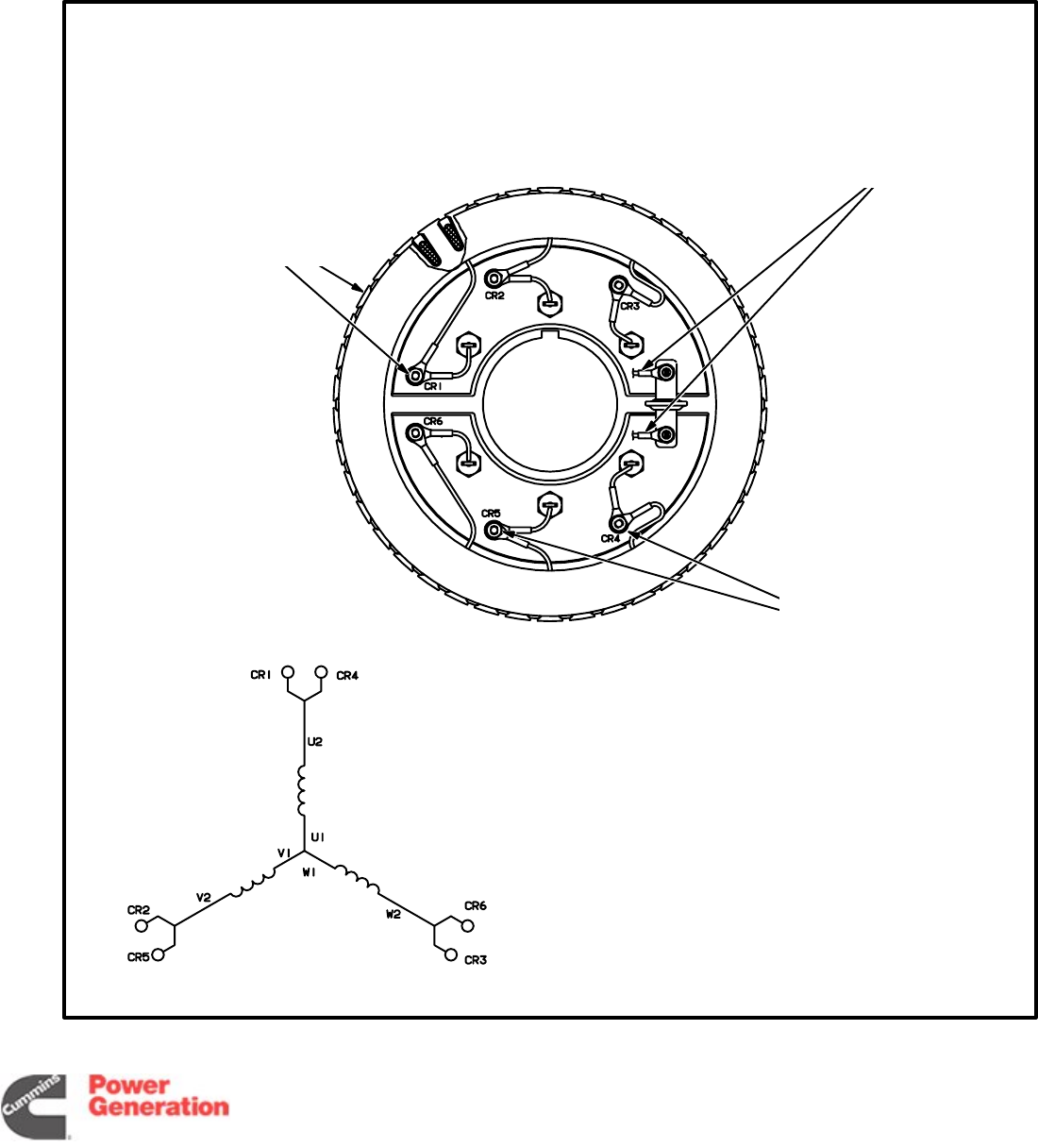 CR2
CR3
CR1
CR6
CR5
CR4

CR1
CR4
U2
U1
V1
W1
V2
W2
CR2
CR5
CR6
CR3

Cummins
Power Generation