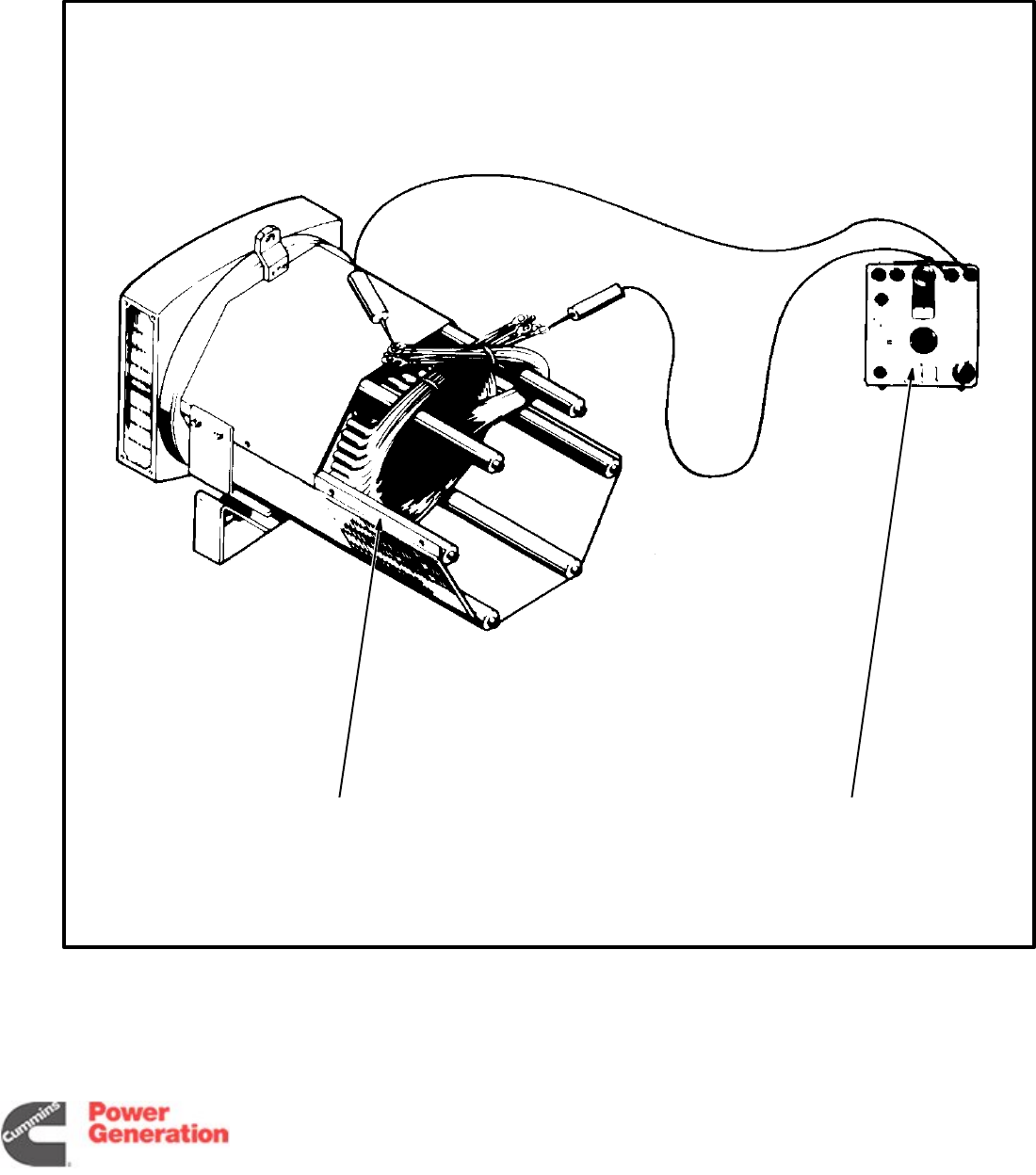 Cummins
Power Generation