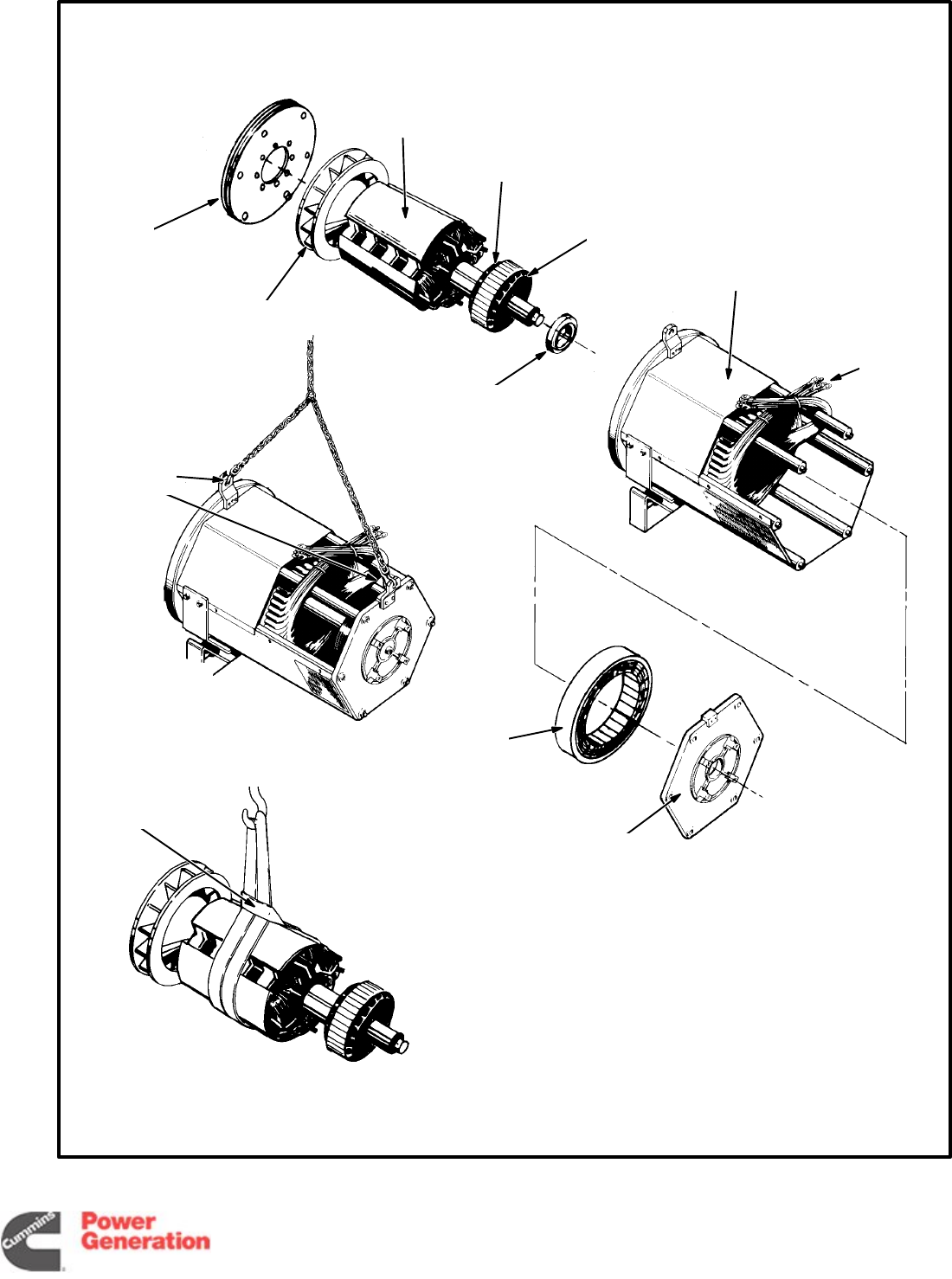 Cummins
Power
Generation