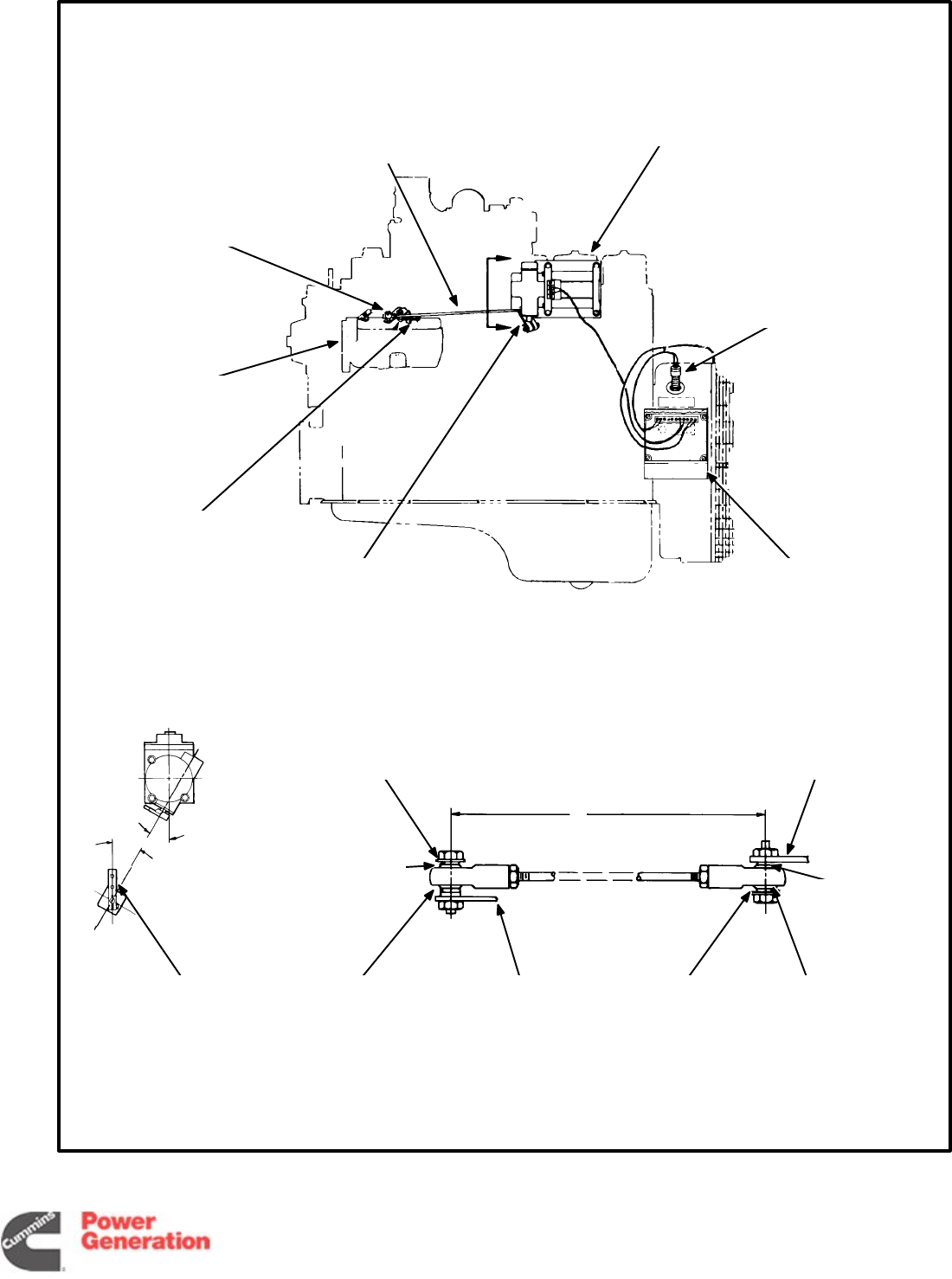 Cummins
Power Generation