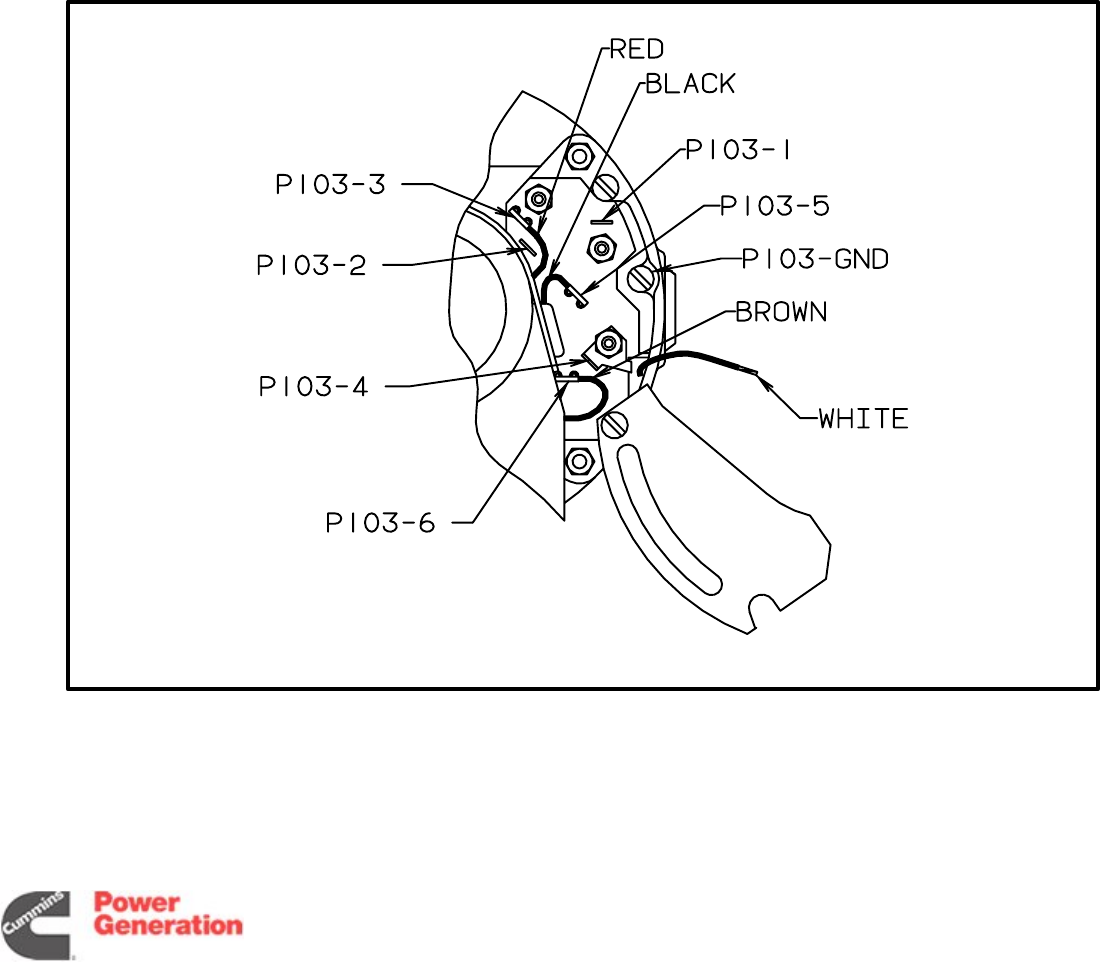 RED
BLACK
P103-1
P103-3
P103-5
P103-2
P103-GND
BROWN
P103-4
WHITE
P103-6

Cummins
Power Generation