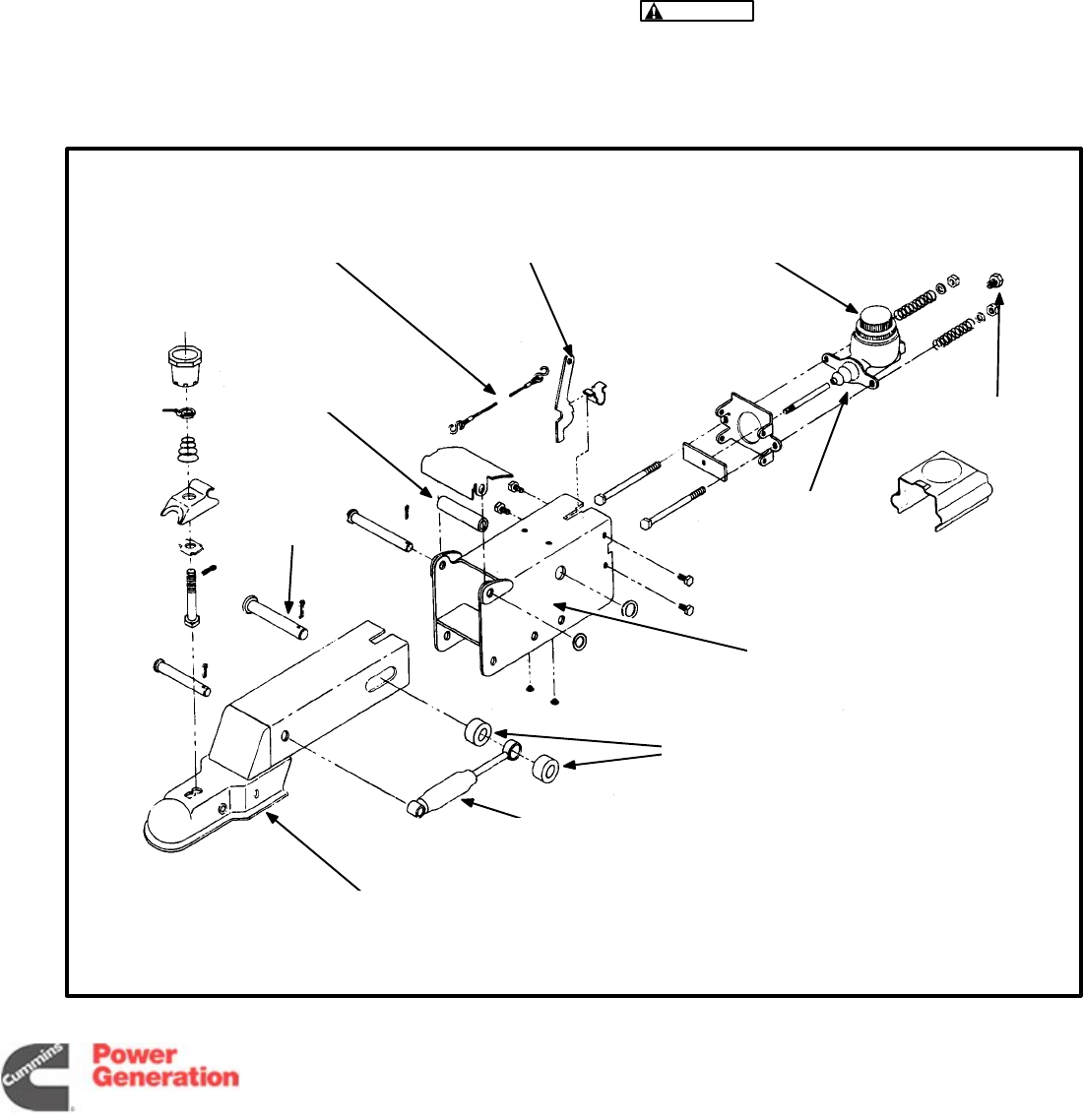 Cummins
Power Generation