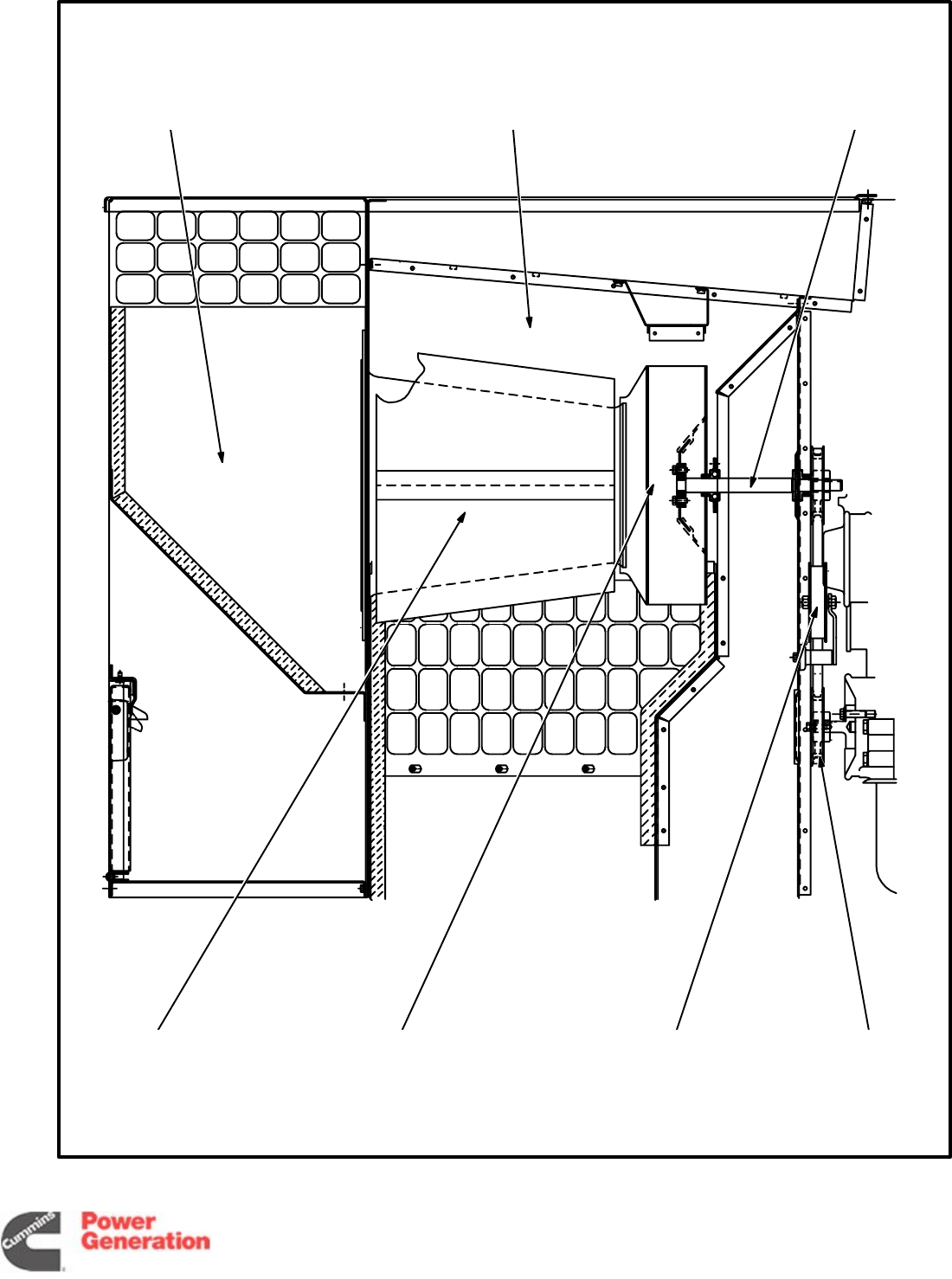 Cummins
Power Generation