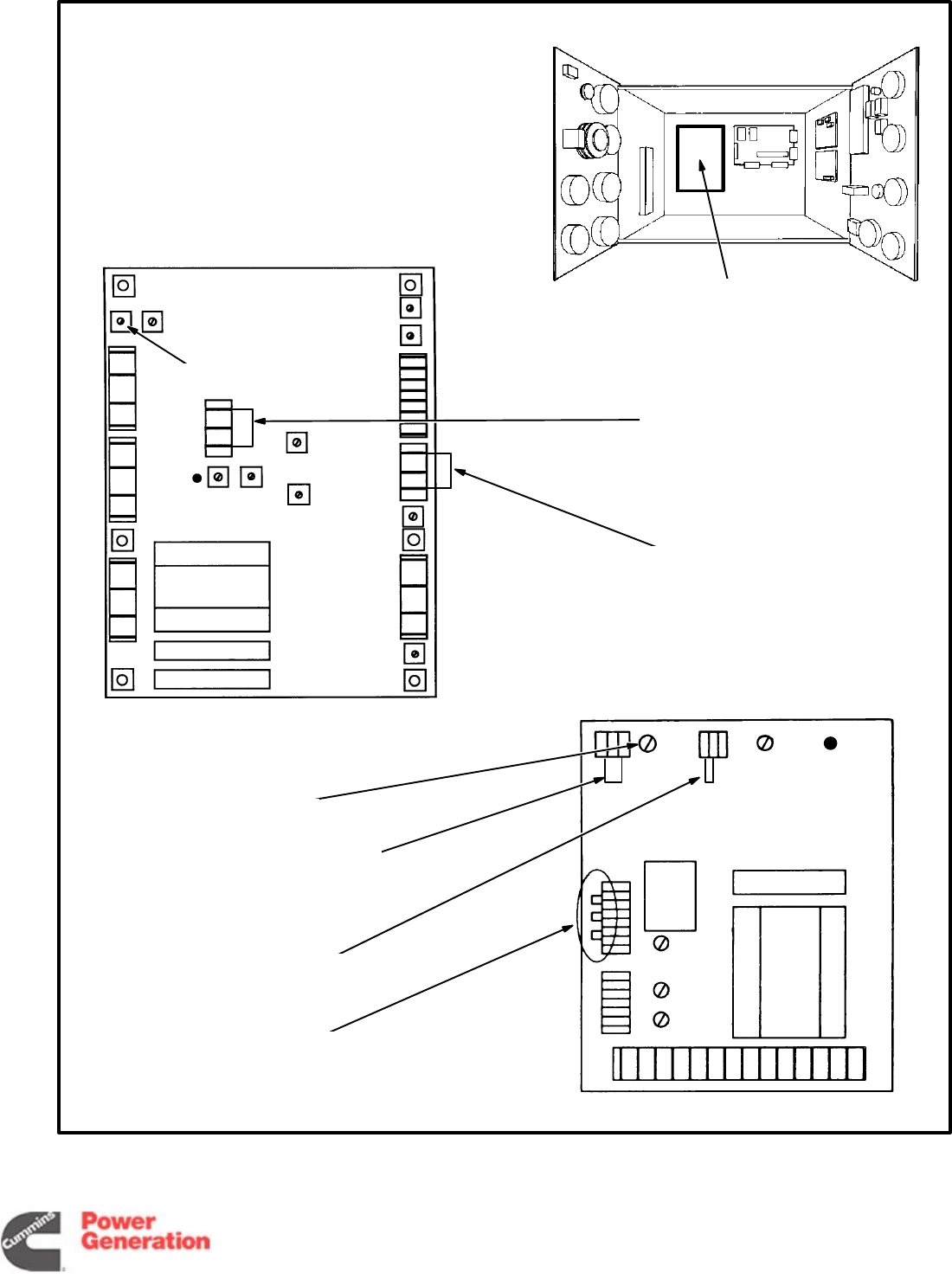 Cummins
Power Generation