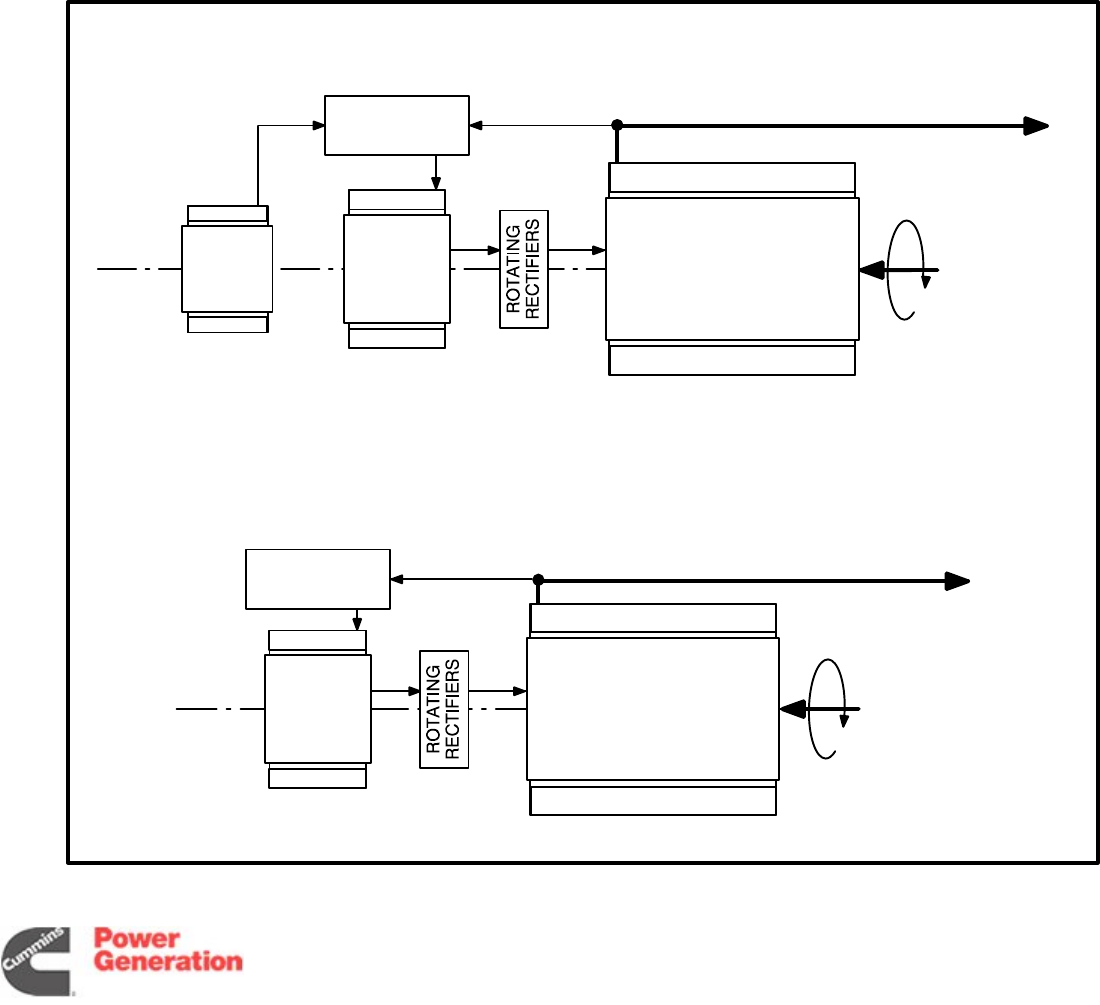 ROTATING RECTIFIERS

ROTATING RECTIFIERS

Cummins

Power Generation