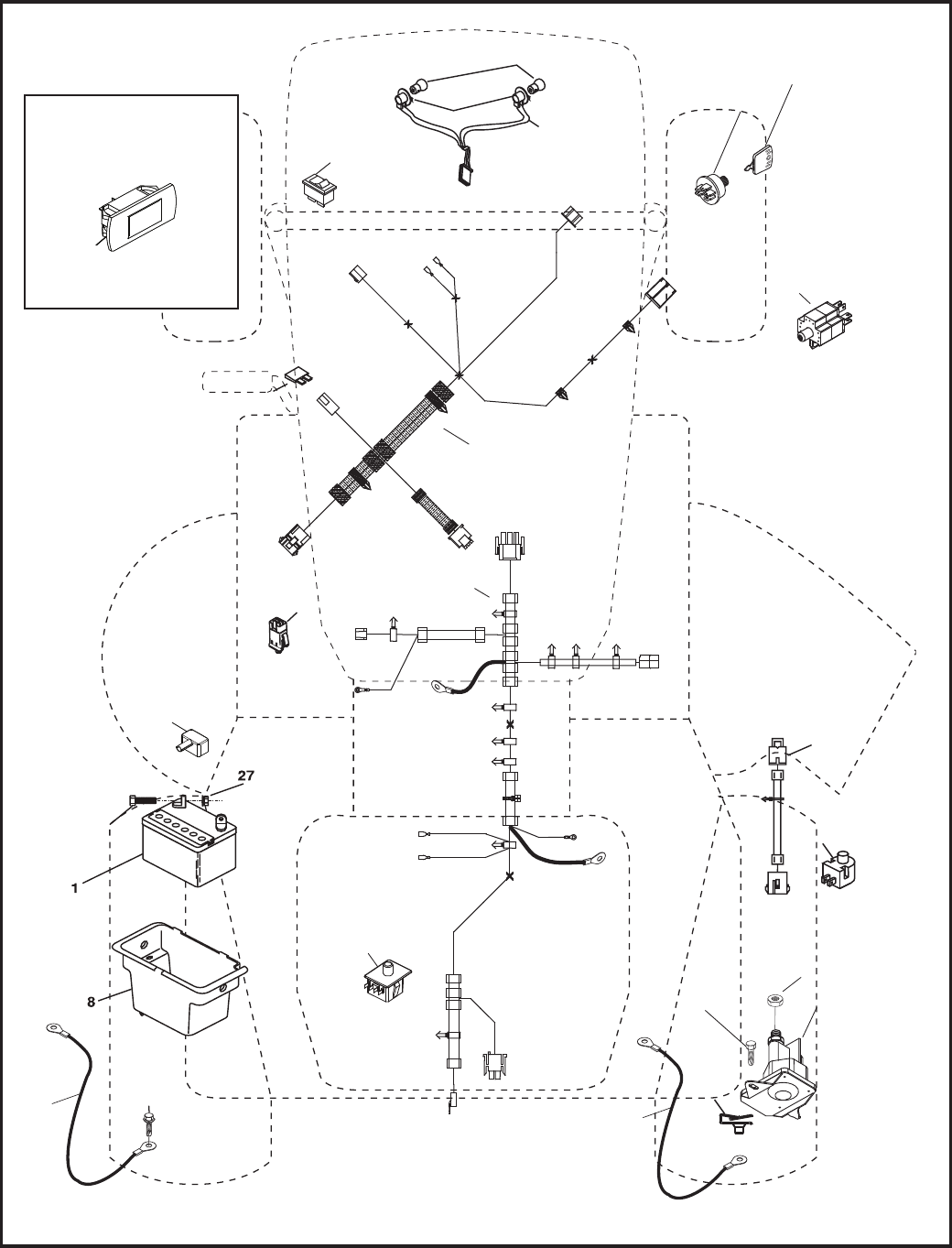 27
1
8