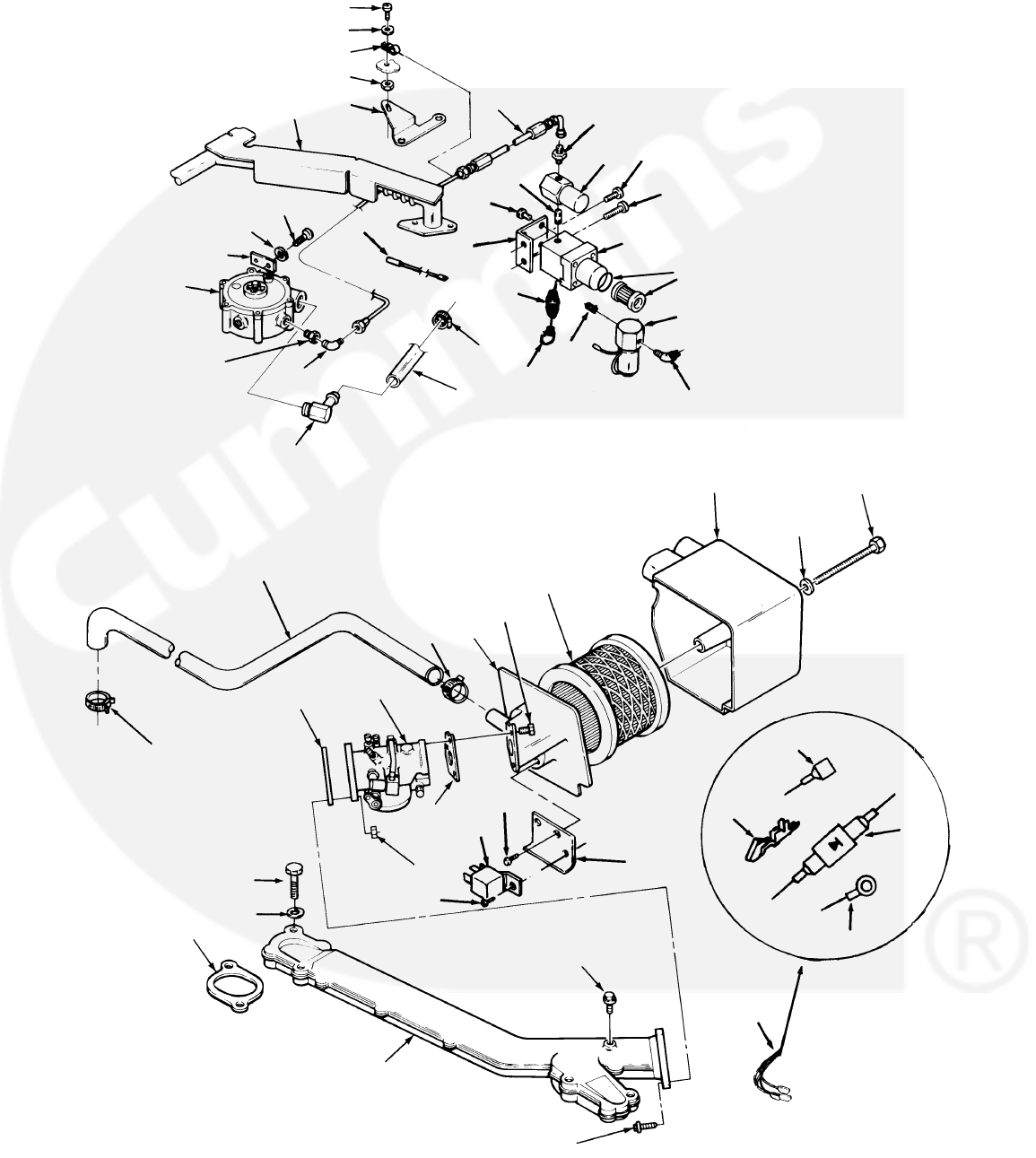 Cummins

®