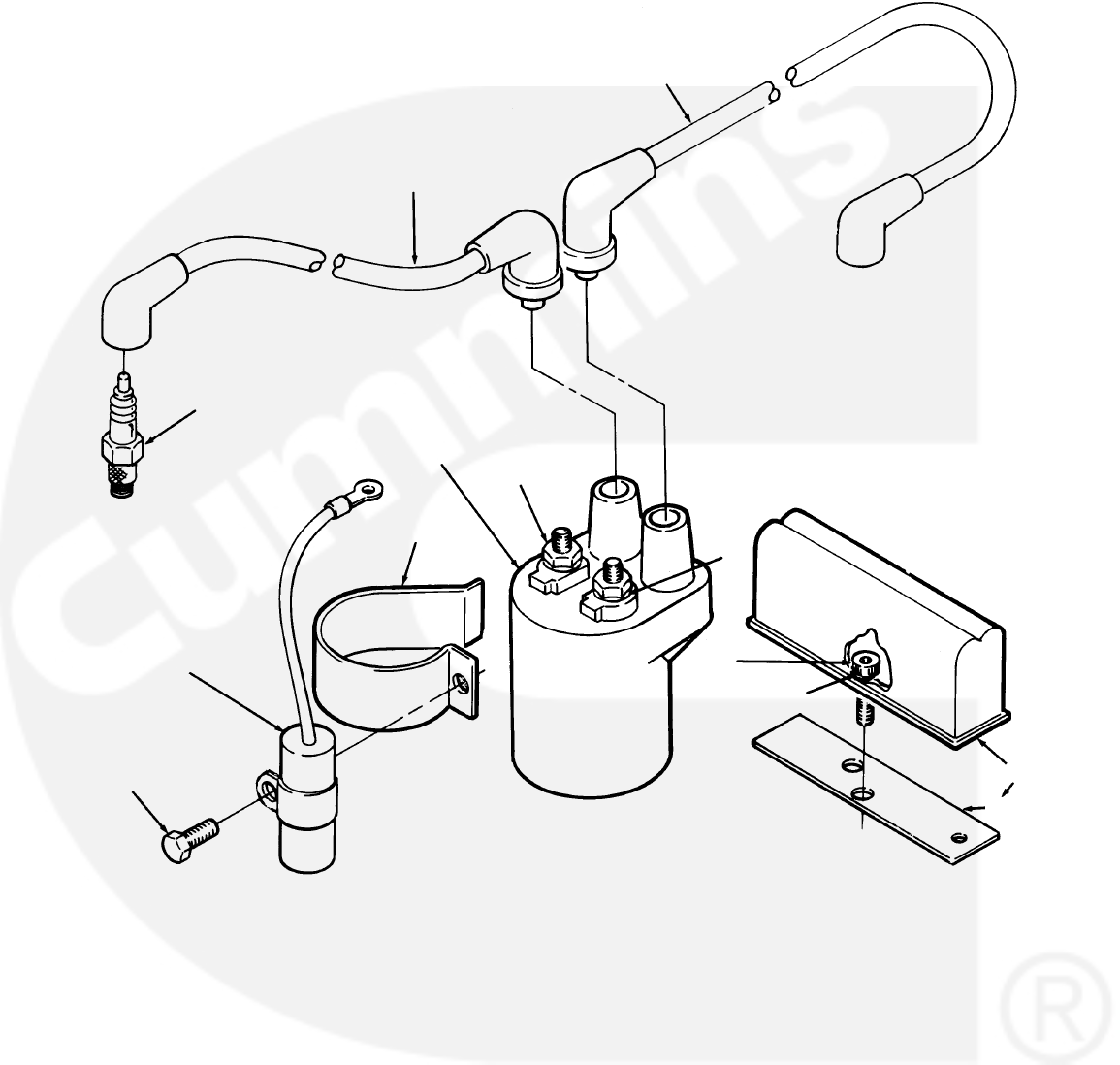 Cummins ®