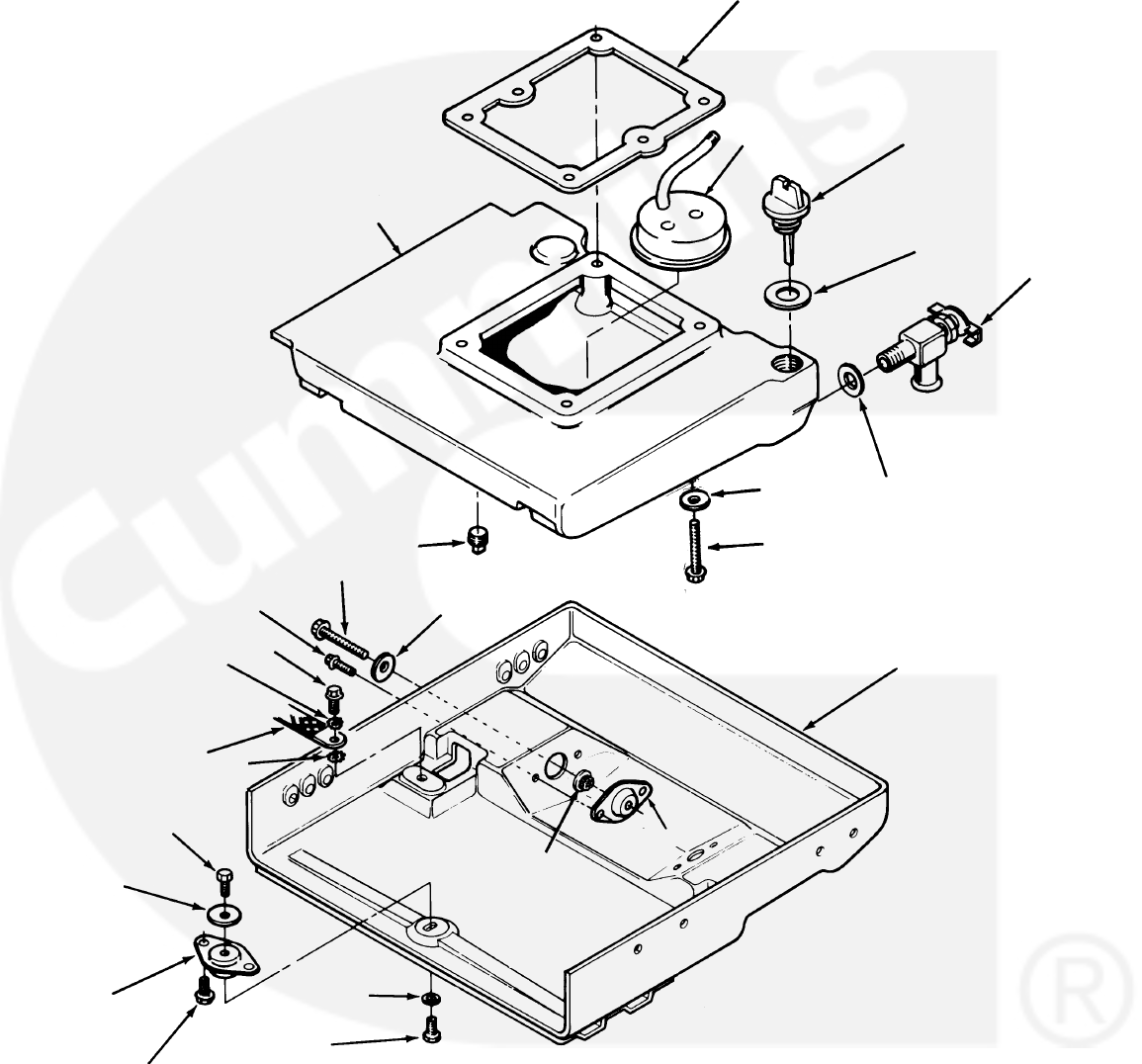 Cummins
®