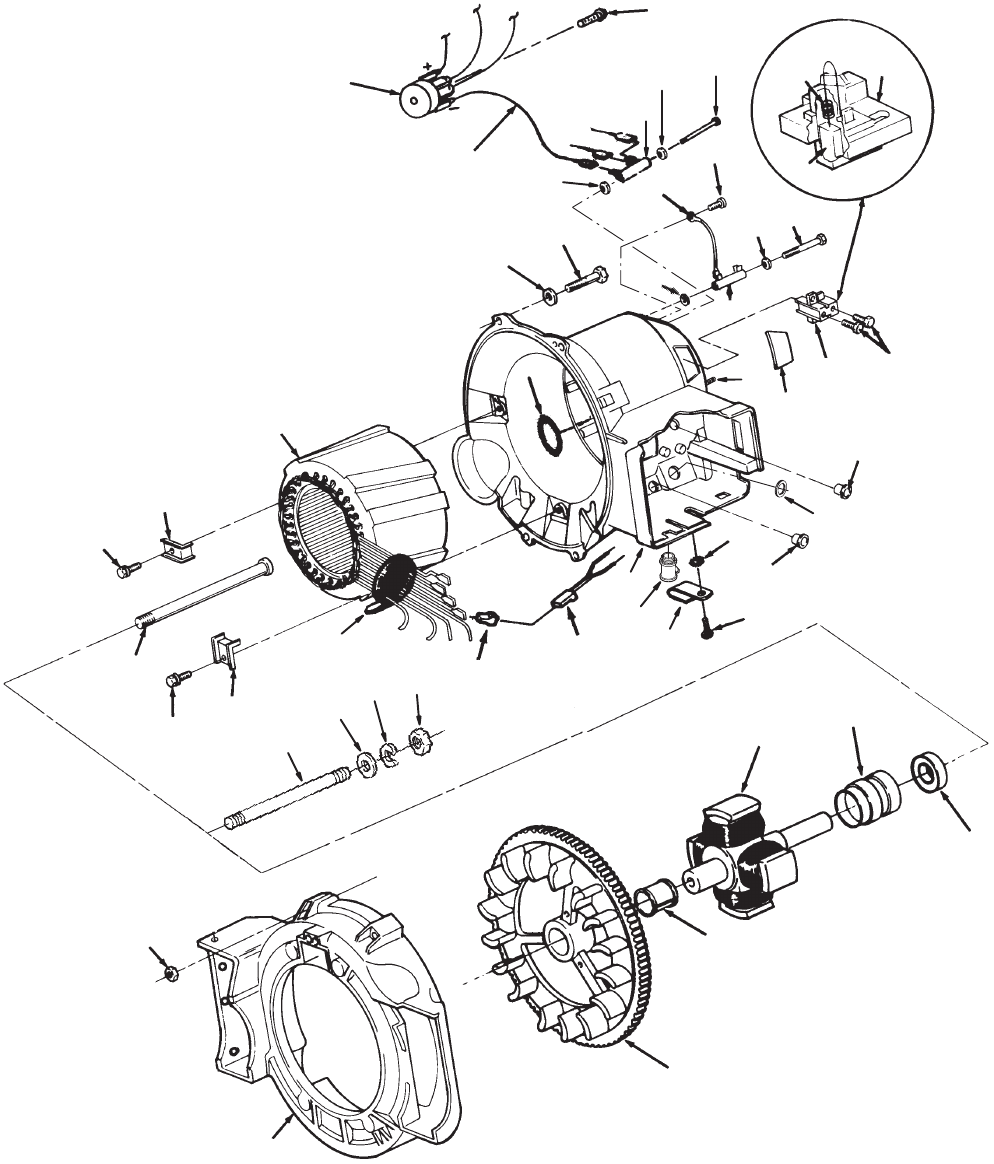 +