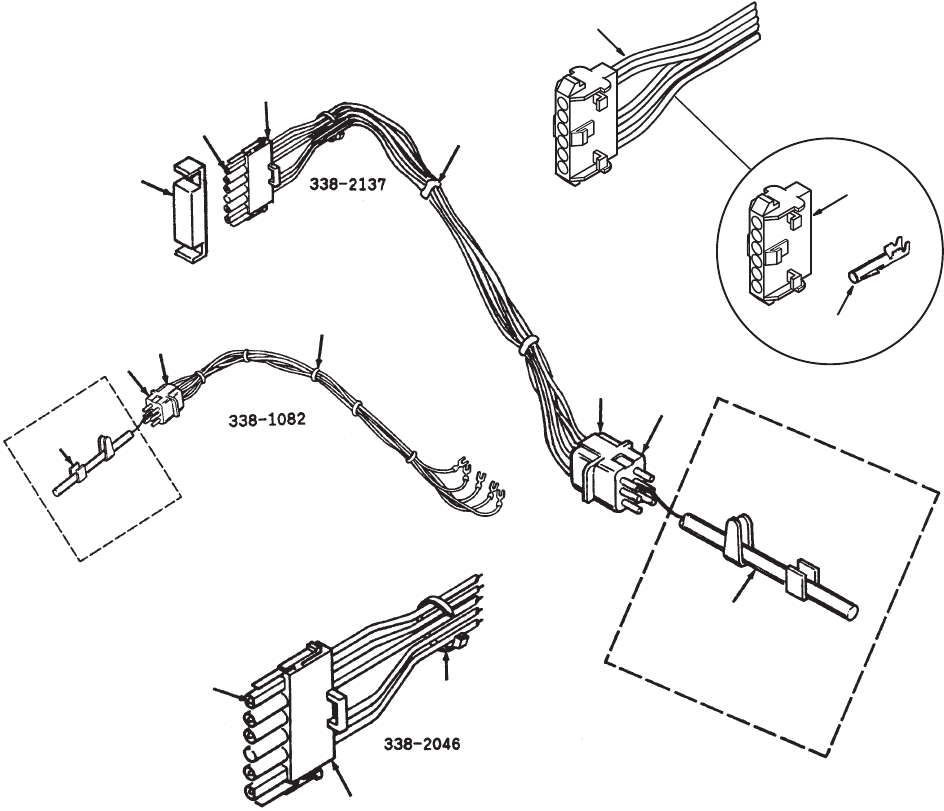 338-2137

338-1082

338-2046