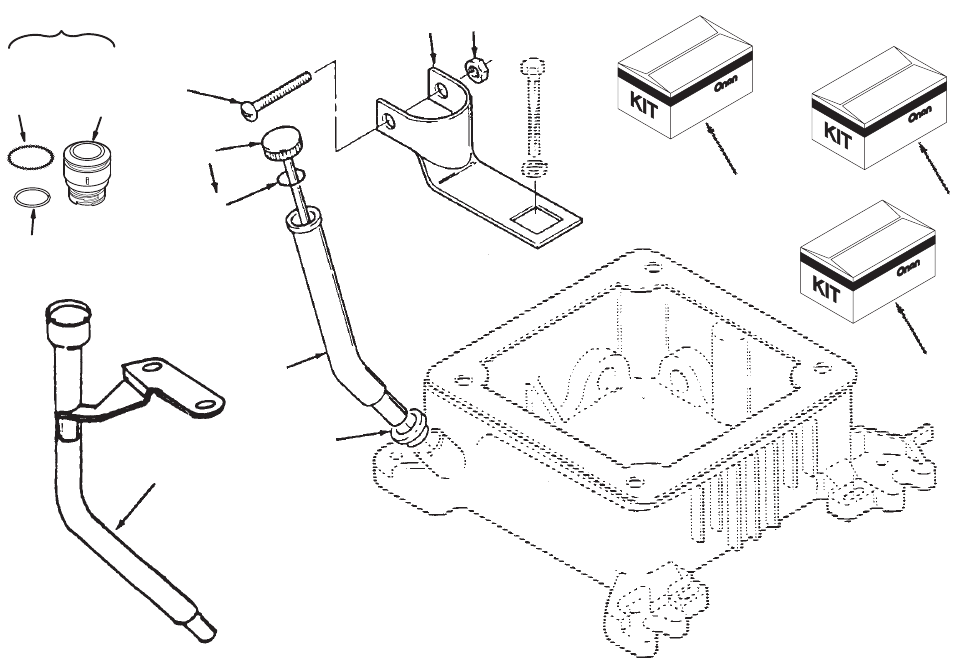 KIT Onan

KIT Onan

KIT Onan