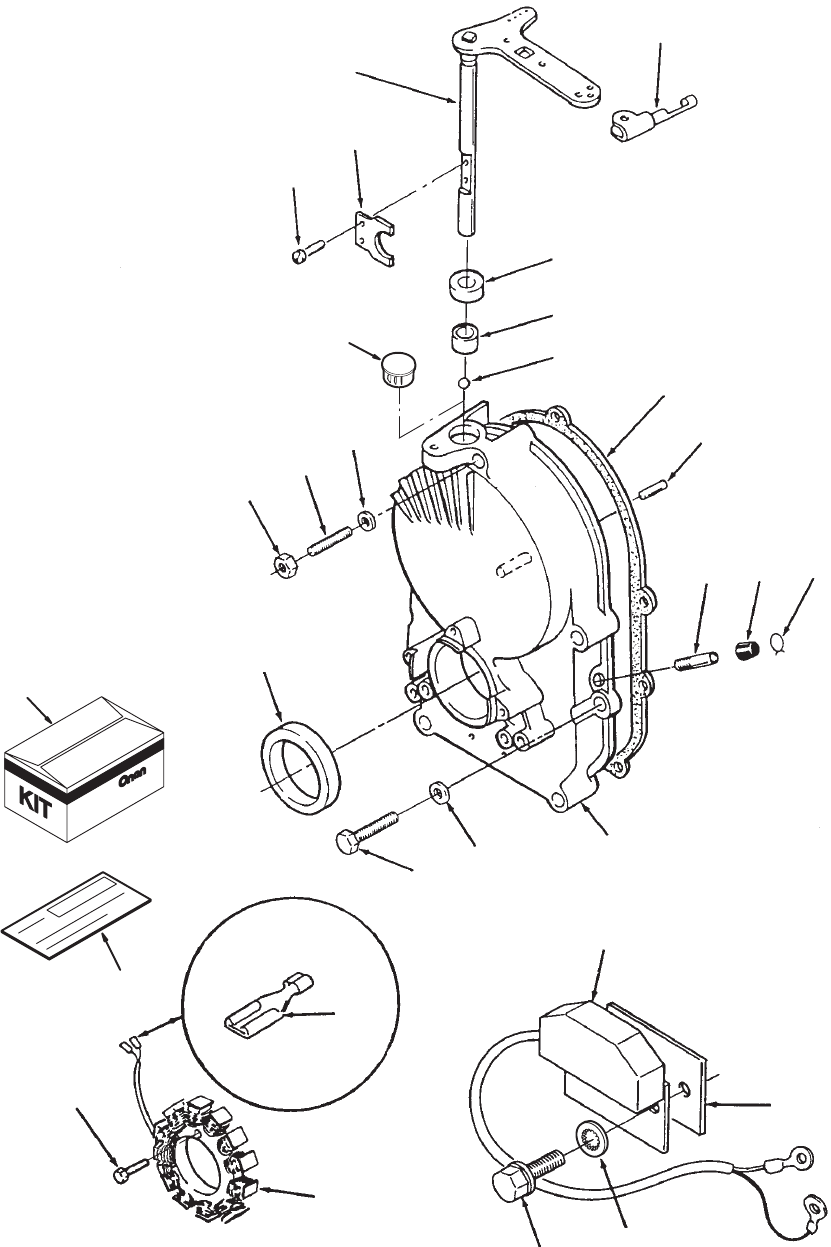 KIT
Onan