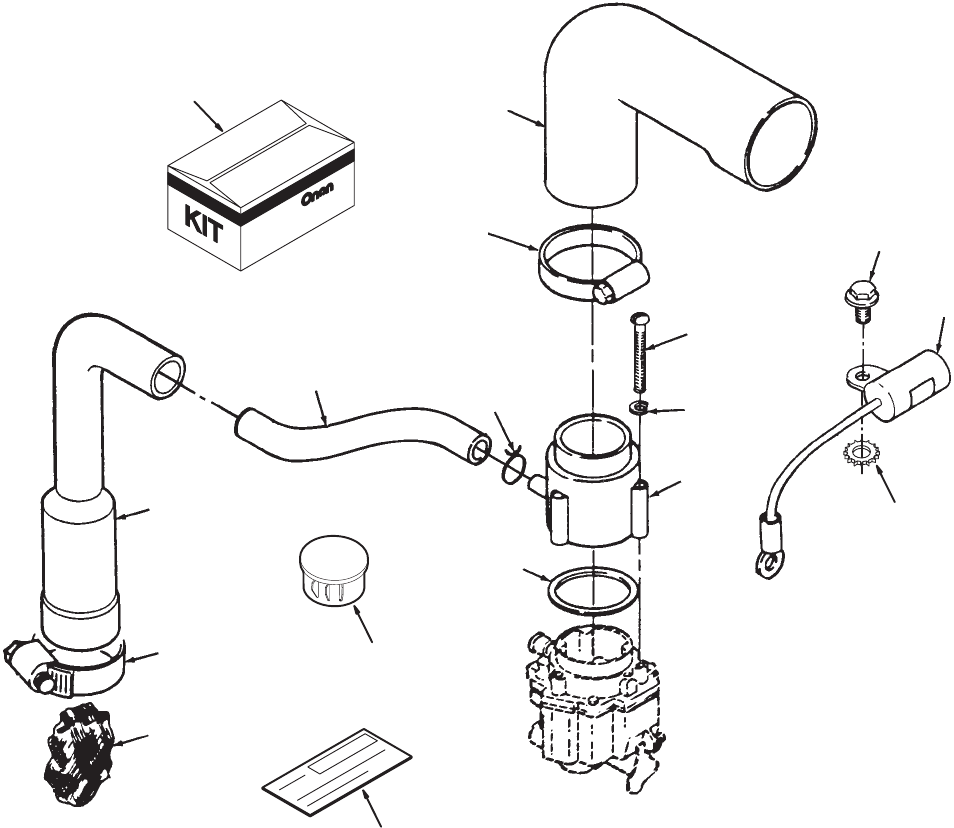 KIT
Onan