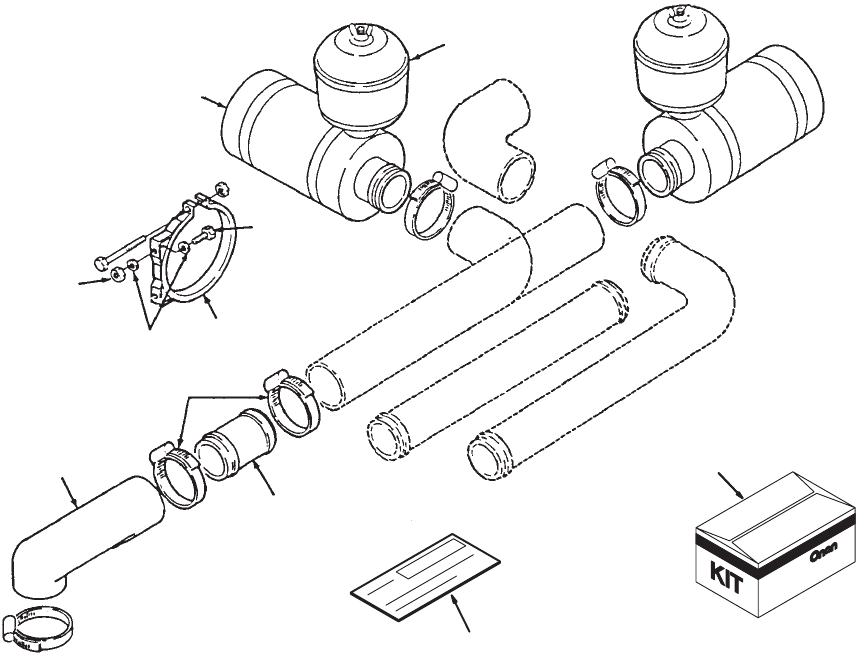 KIT
Onan