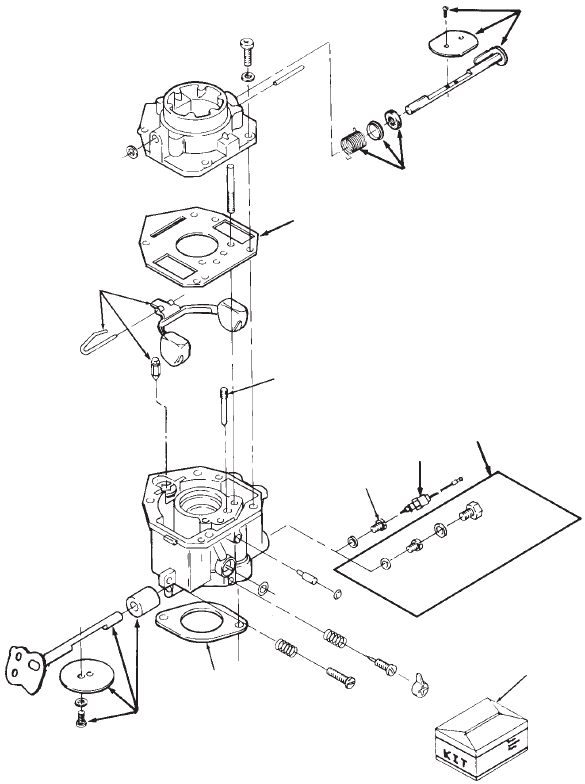 KIT