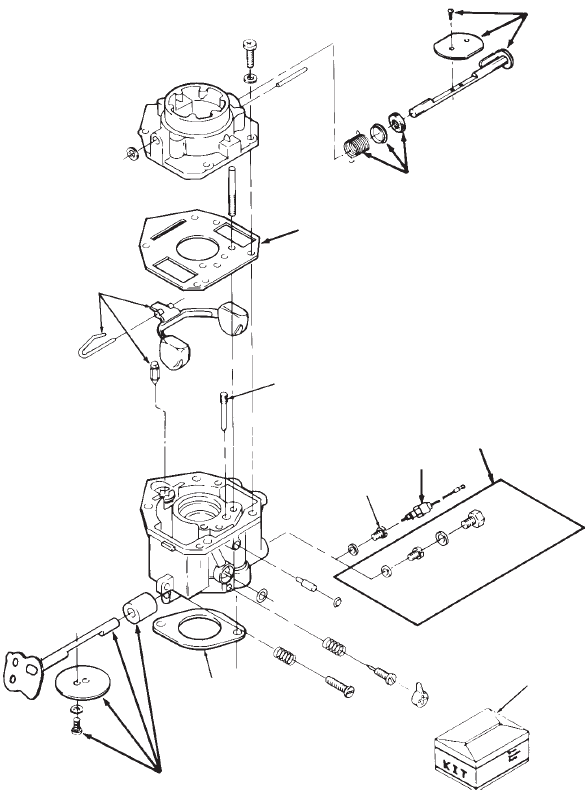 KIT