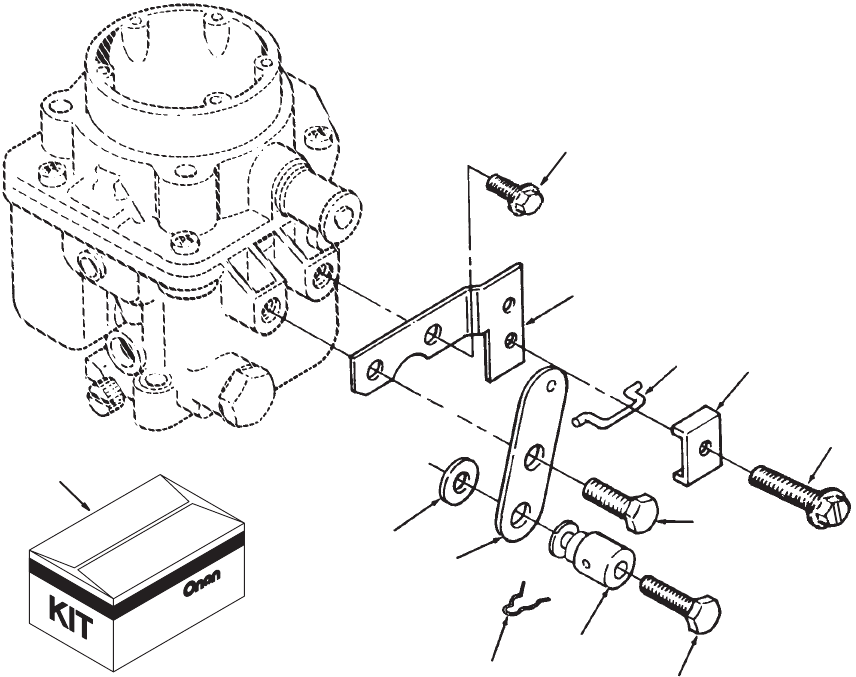 KIT
Onan