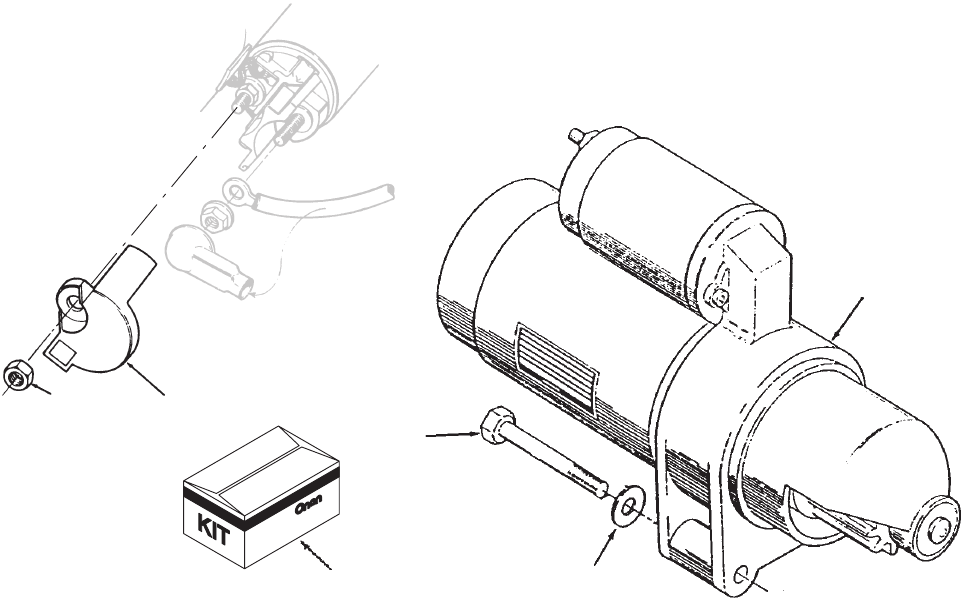 KIT
Onan