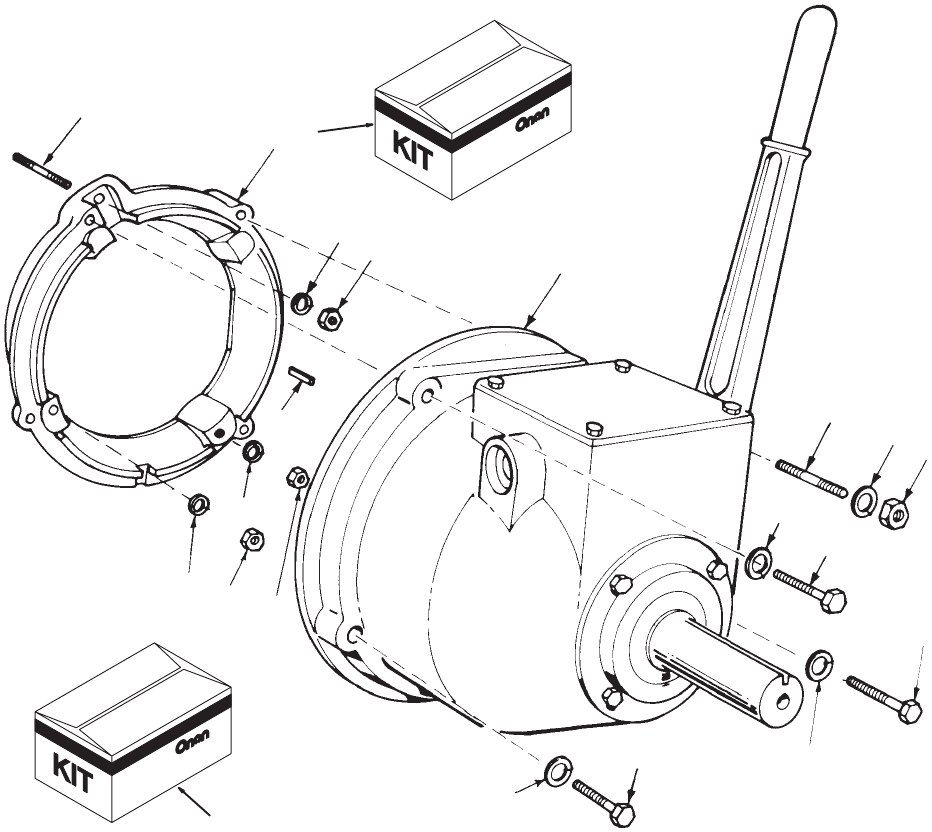 KIT
Onan

KIT
Onan