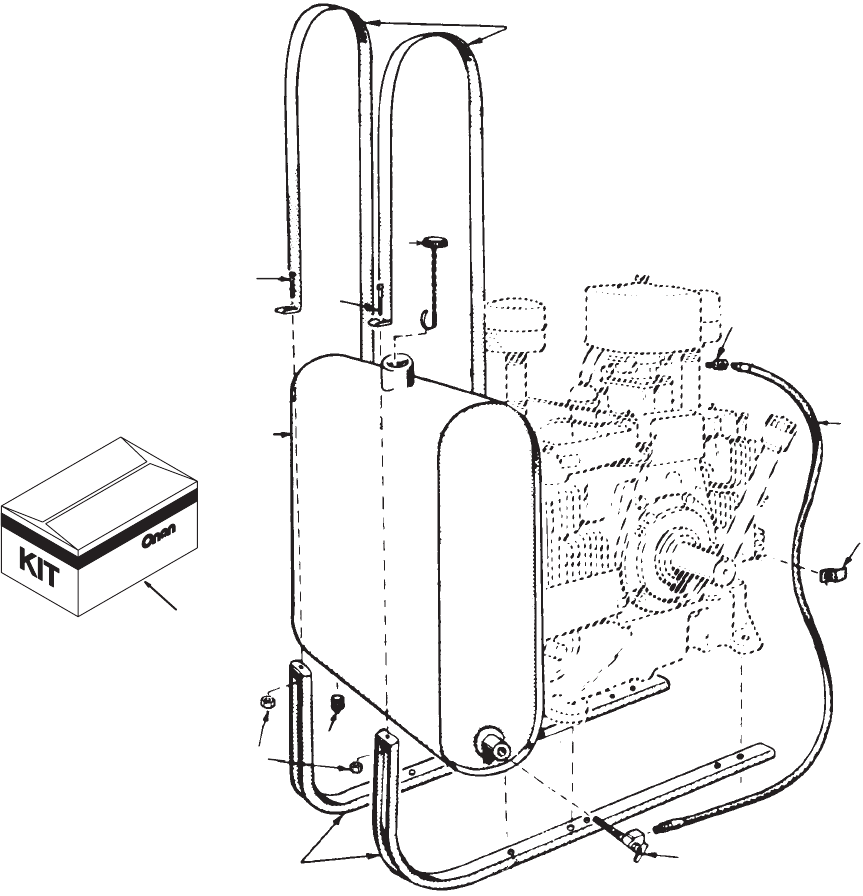 KIT
Onan