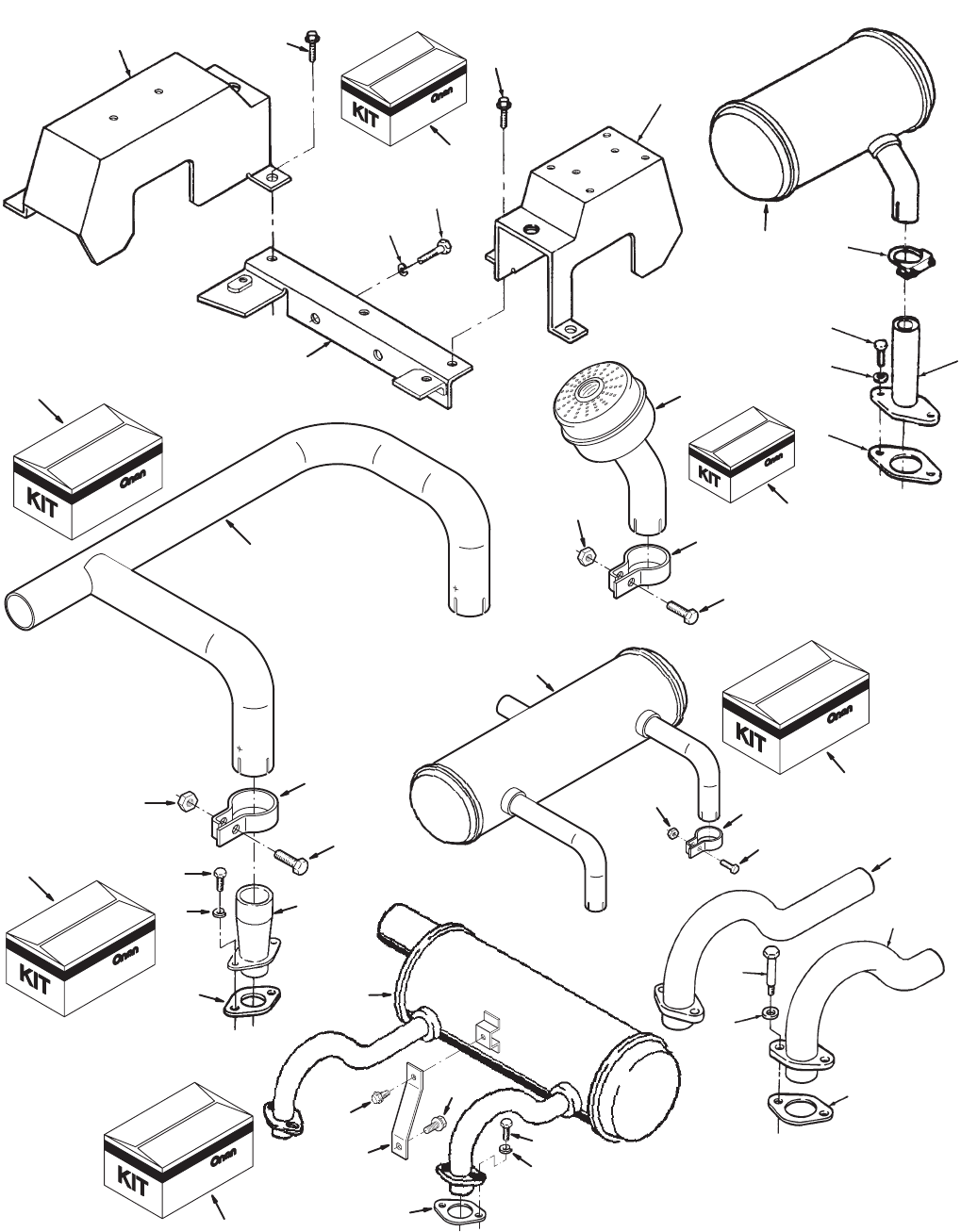 KIT Onan

KIT Onan

KIT Onan

KIT Onan

KIT Onan

KIT Onan