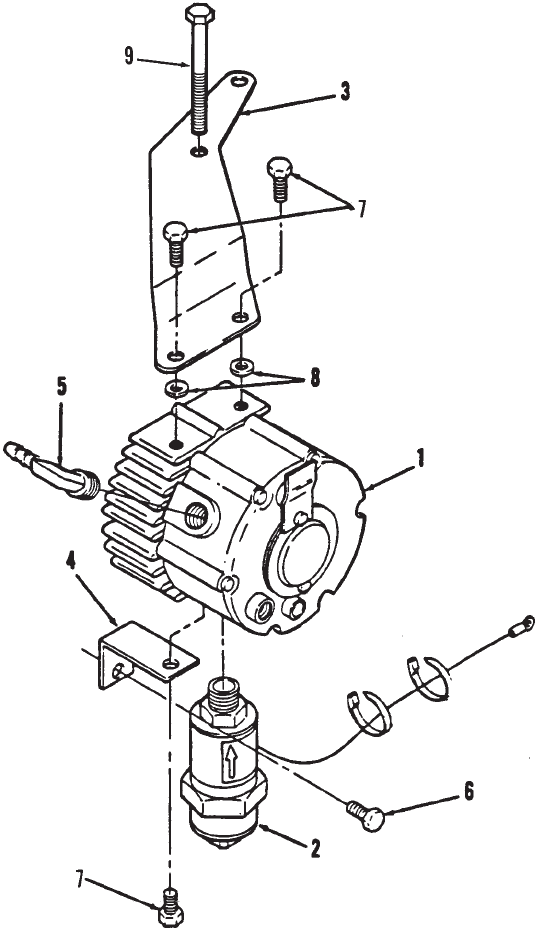 9
3
7
8
5
1
4
6
2
7