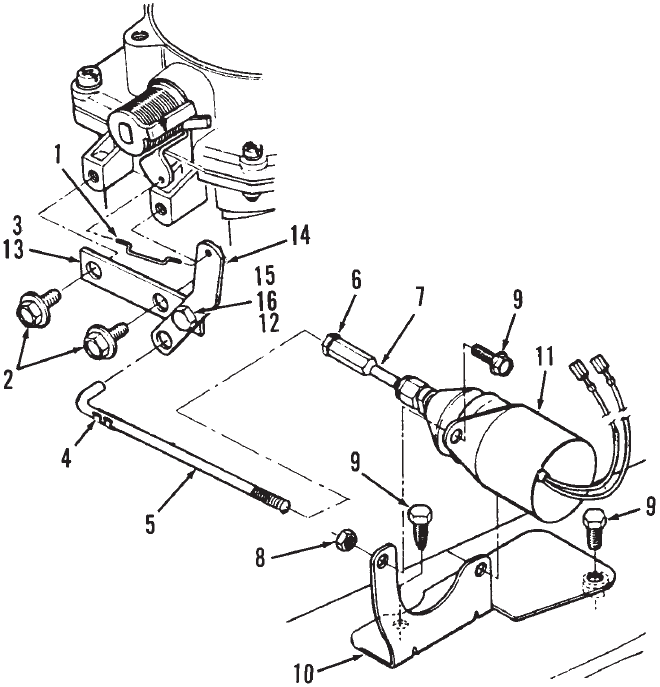 1
3
13
14
15
16
12
2
6
7
9
11
4
5
9
9
8
10