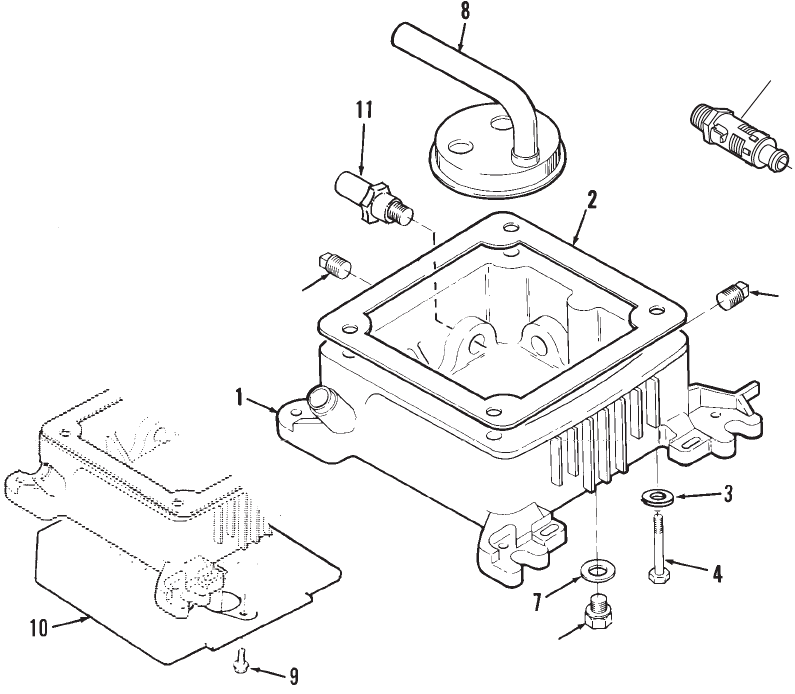 8
11
2
1
3
4
7
10
9