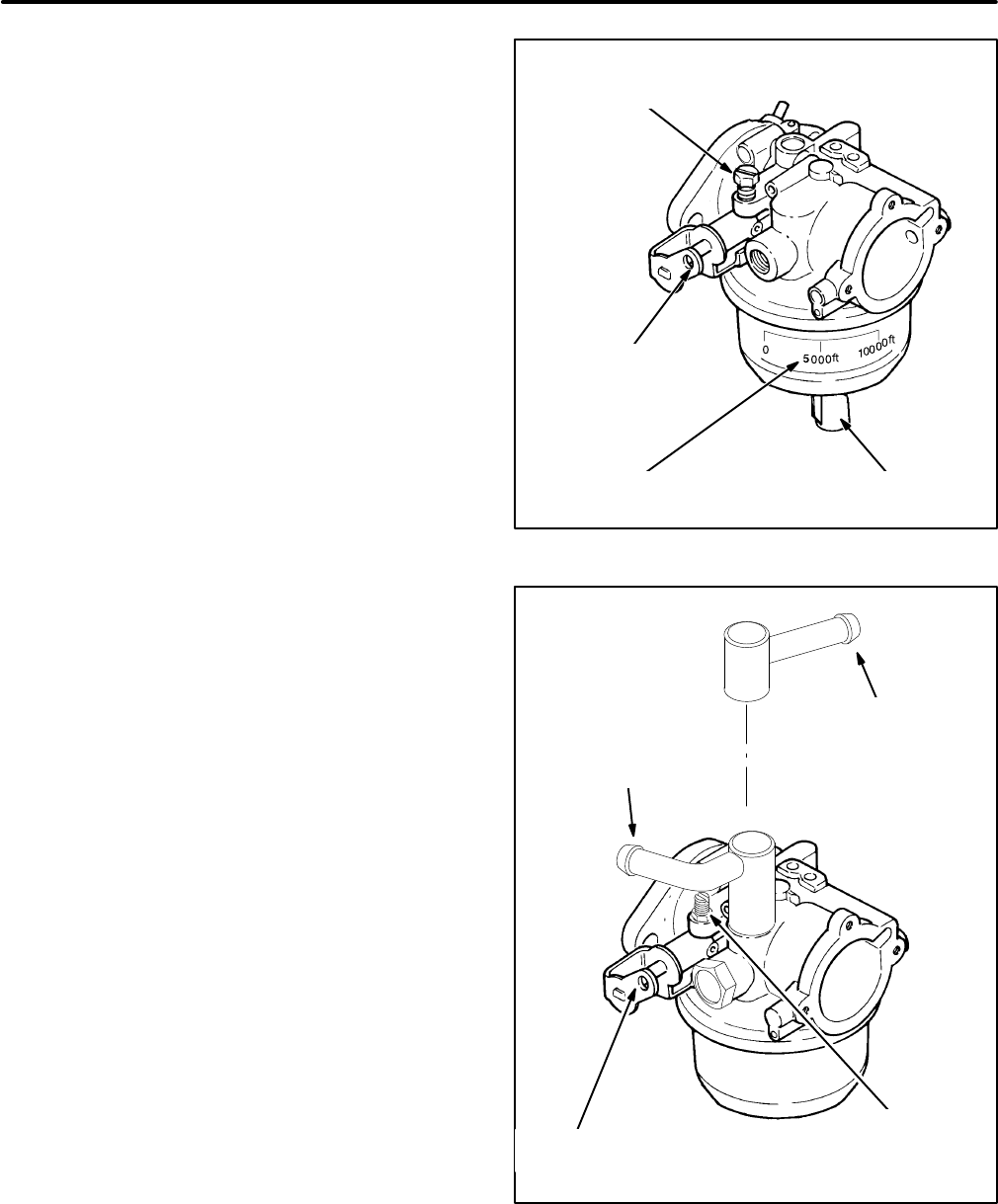 0

5000ft

10000ft