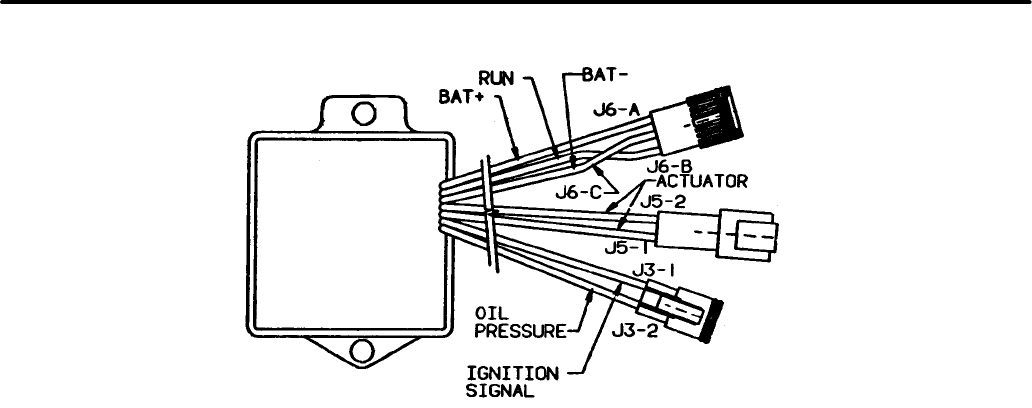 RUN
BAT-
BAT+
J6-A
J6-B
J6-C
ACTUATOR
J5-2
J5-1
J3-1
OIL PRESSURE
J3-2
IGNITION SIGNAL