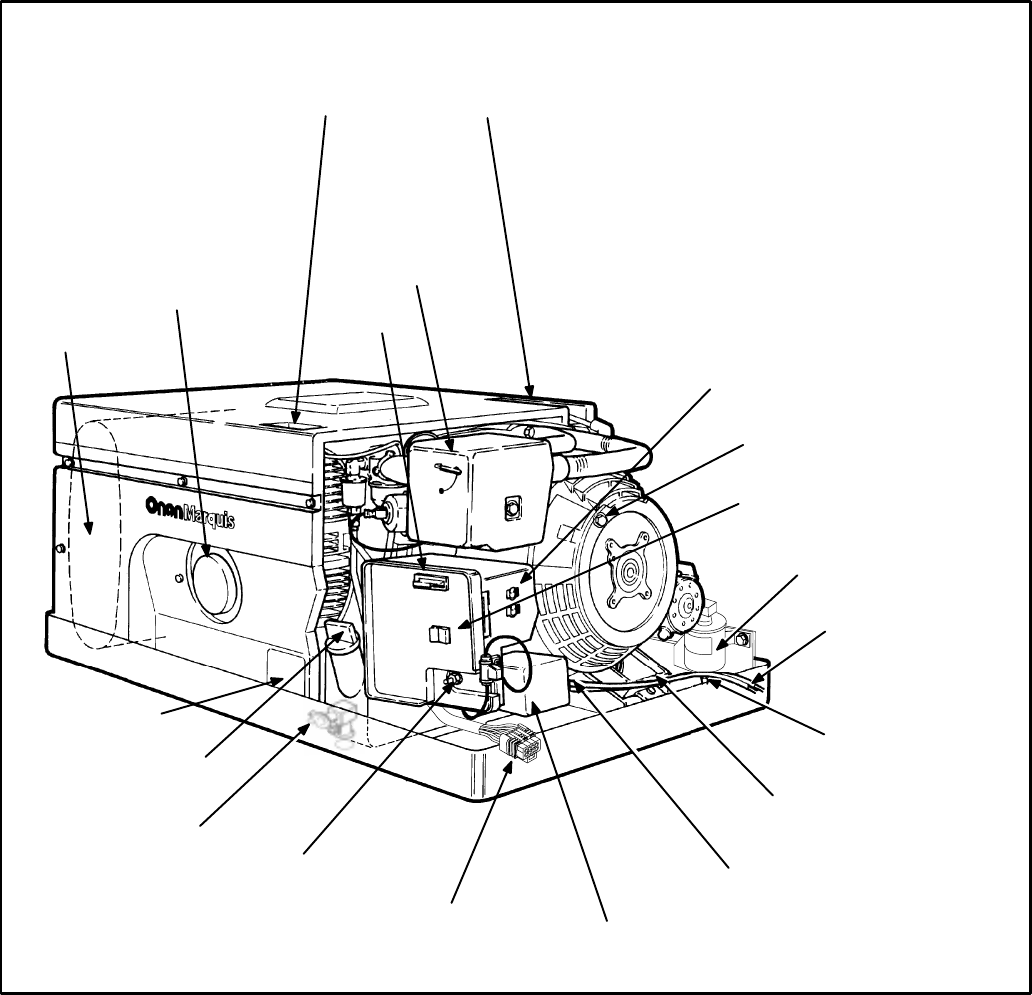 Onan Marquis