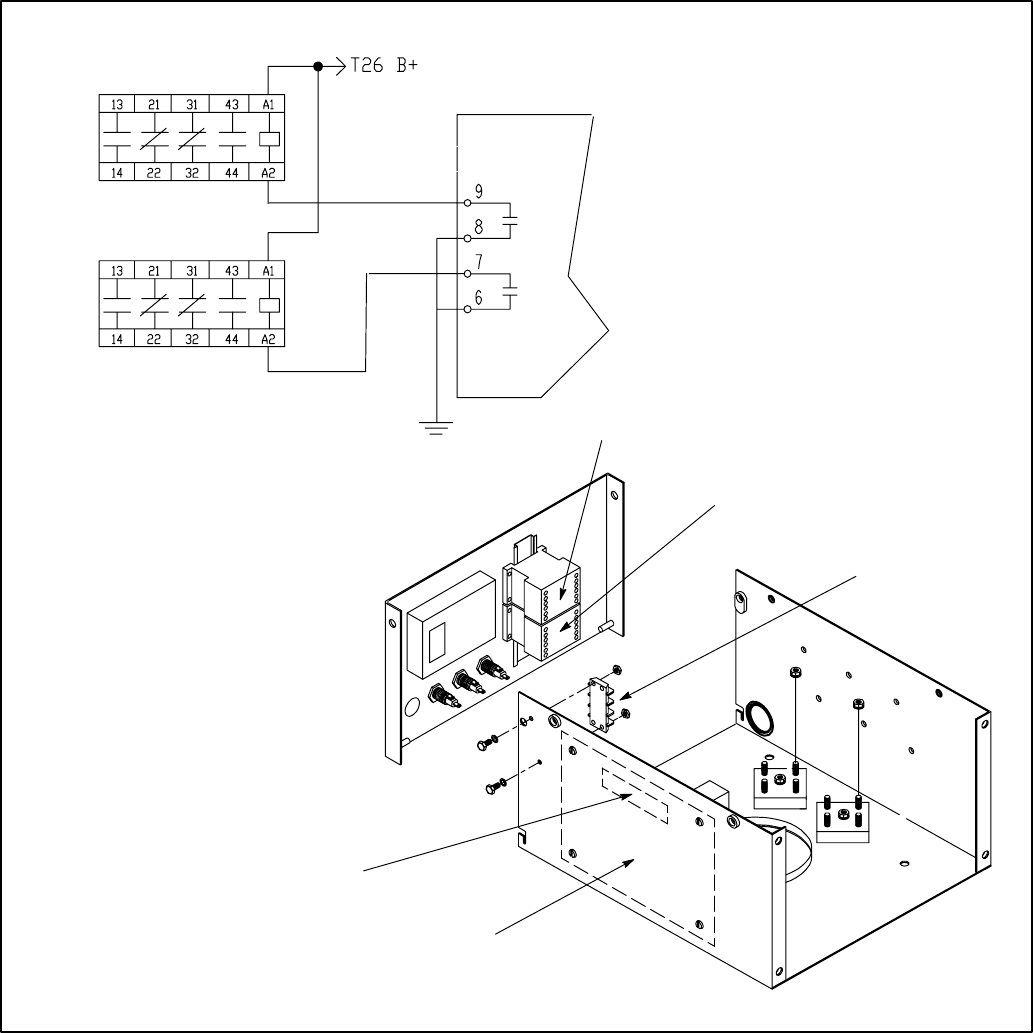 T26 B+

13 21 31 43 A1
14 22 32 44 A2

13 21 31 43 A1
14 22 32 44 A2

9
8
7
6