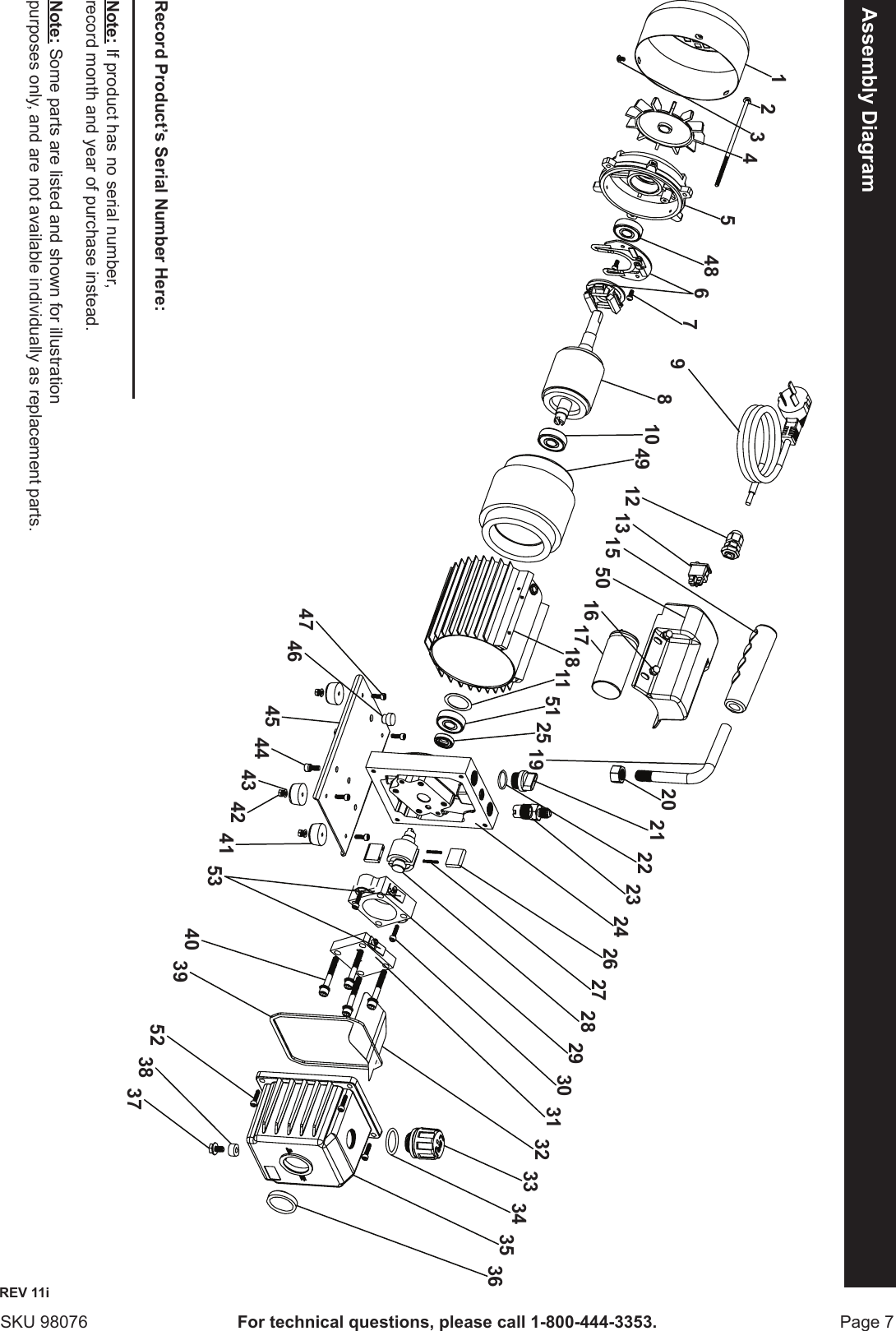 Assembly Diagram

1
2
3
4
5
48
6
7
9
8
10
49
12
13
15
50
16
17
18
11
51
25
19
20
21
22
23
24
26
27
28
29
30
31
32
33
34
35
36
47
46
45
44
43
42
41
53
40
39
52
38
37

Record Product's Serial Number Here:

Note: If product has no serial number, record month and year of purchase instead.

Note: Some parts are listed and shown for illustration purposes only, and are not available individually as replacement parts.

REV 11i

SKU 98076 For technical questions, please call 1-800-444-3353. Page 7