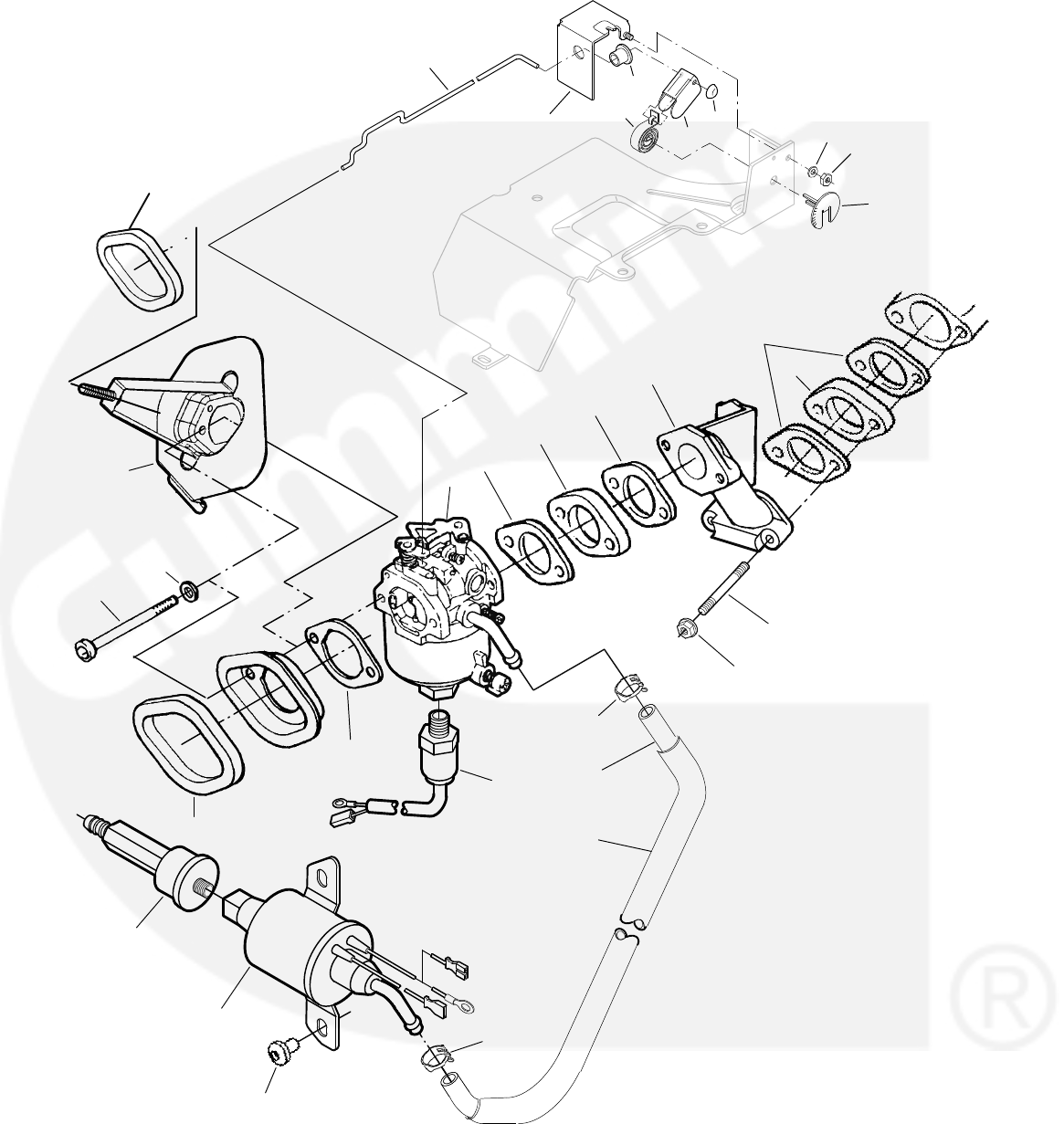 Cummins
®