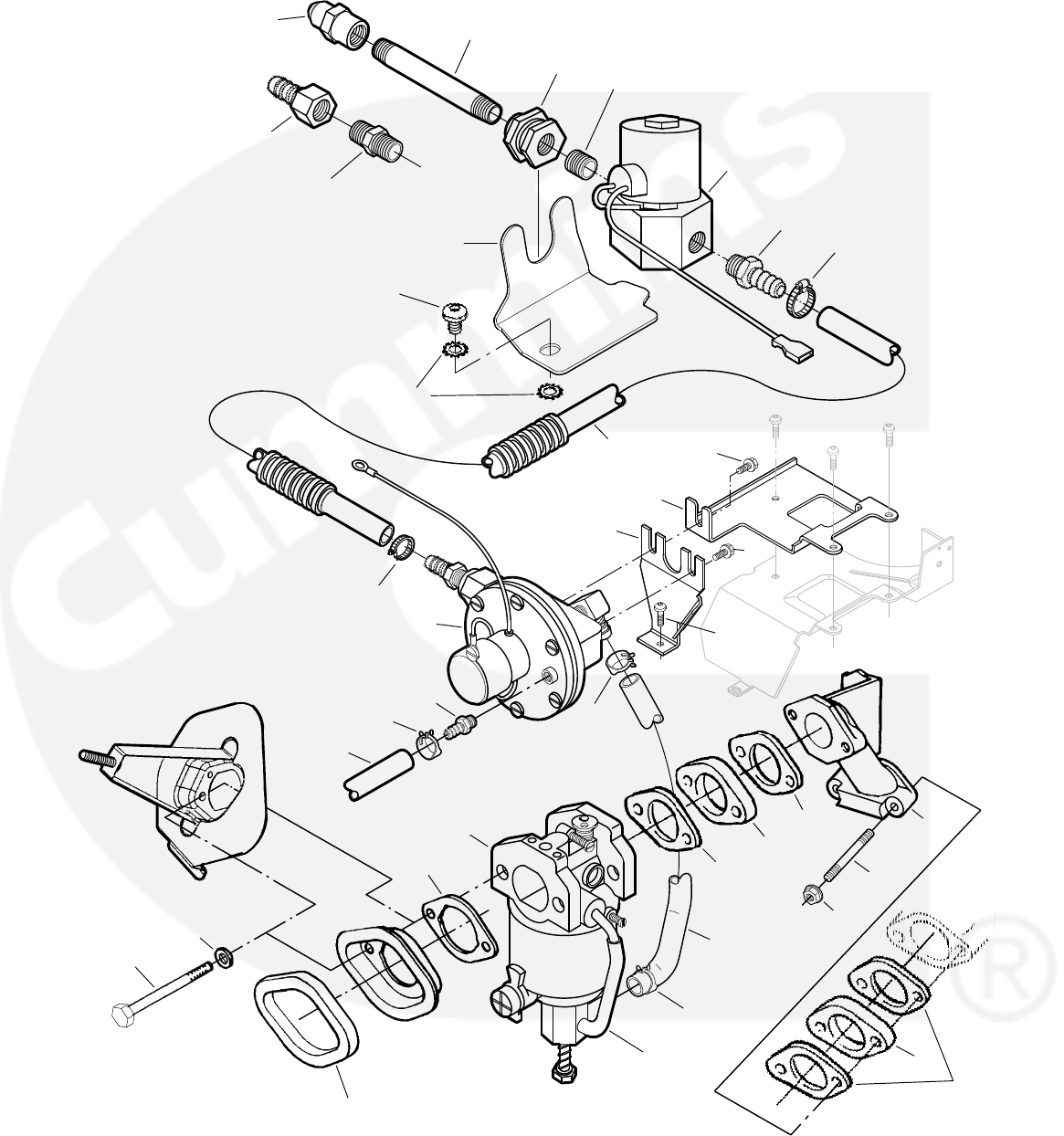 Cummins
®